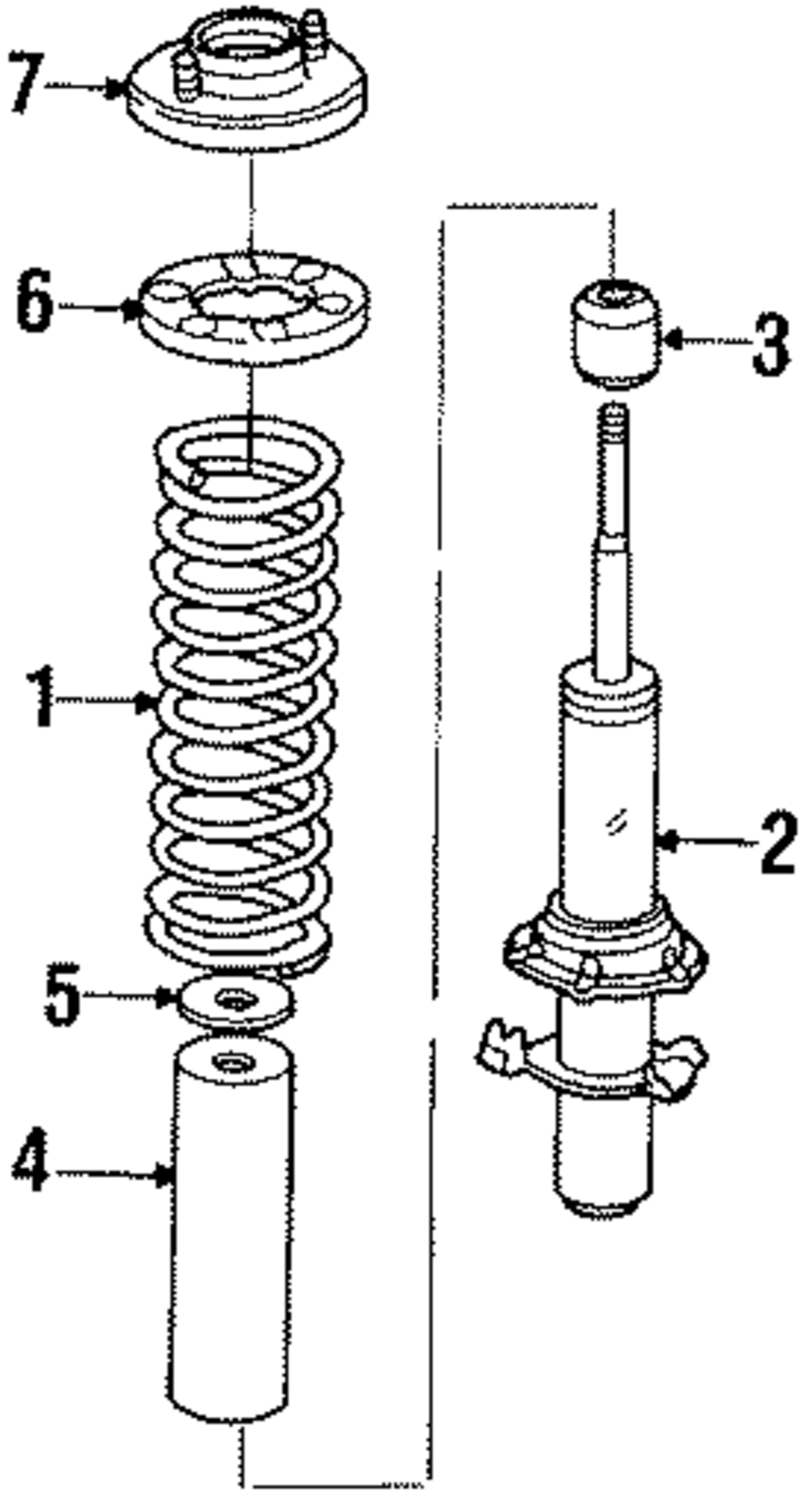 7
6
3
1
2
5
4