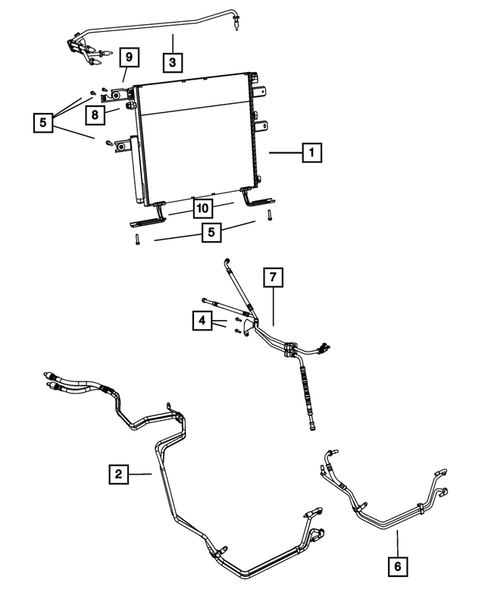 9
3
5
8
1
10
5
7
4
2
6