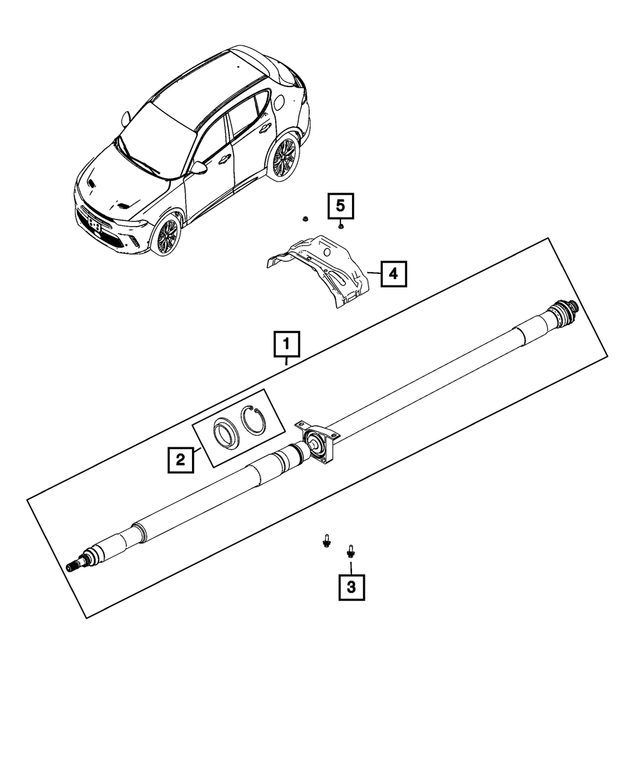 5
4
1
2
3