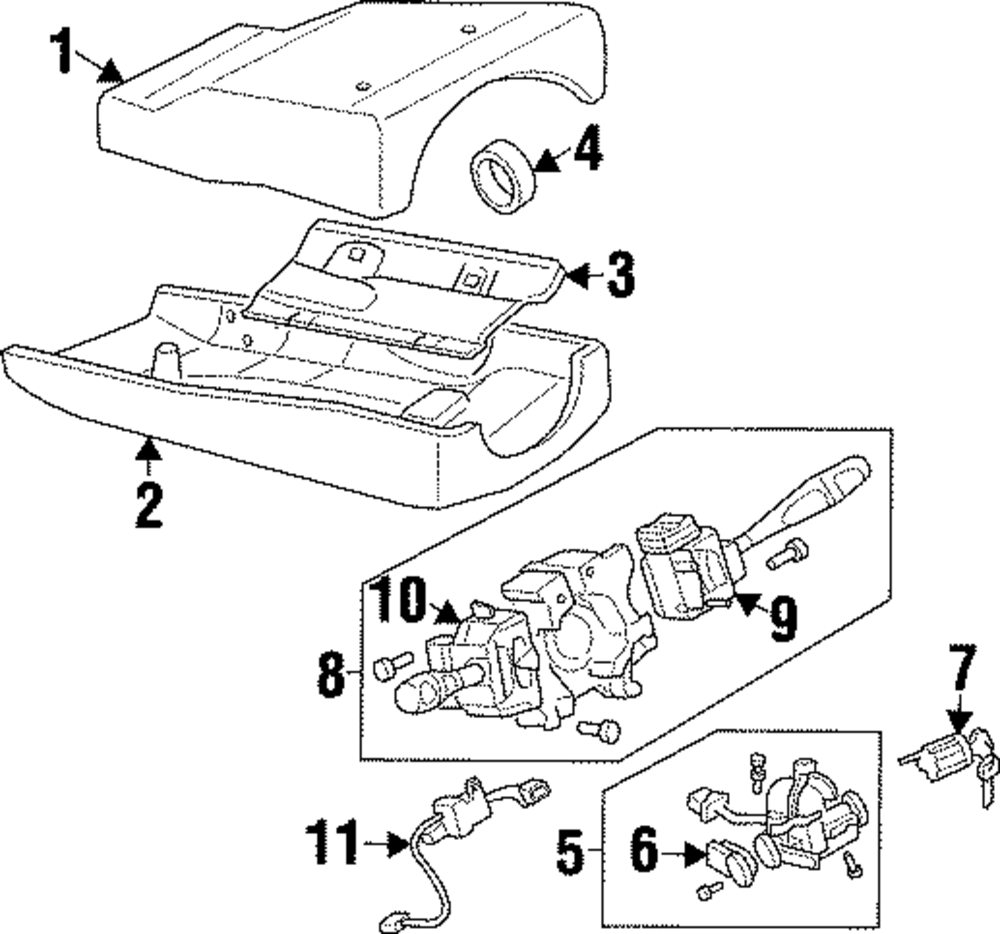 1
4
3
2
10
9
8
7
11
5
6