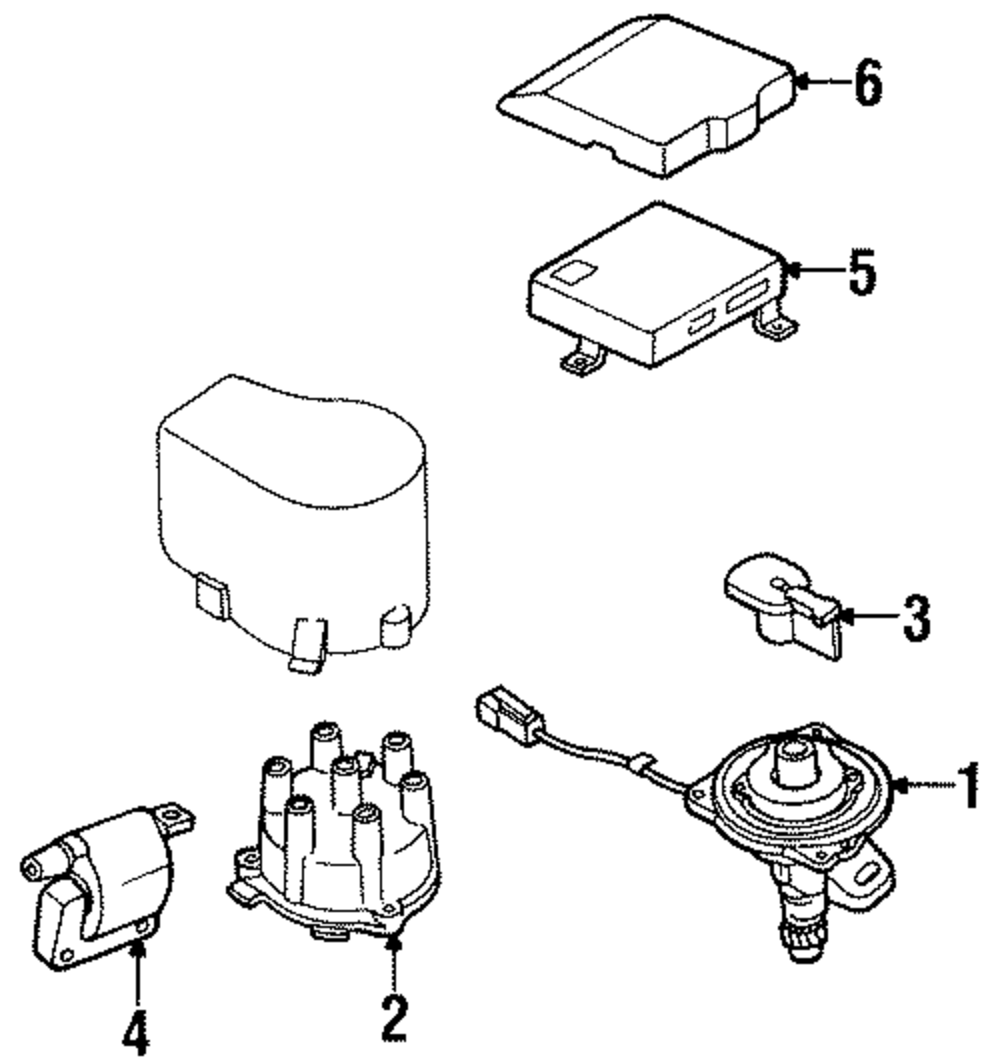 6

5

3

1

4

2