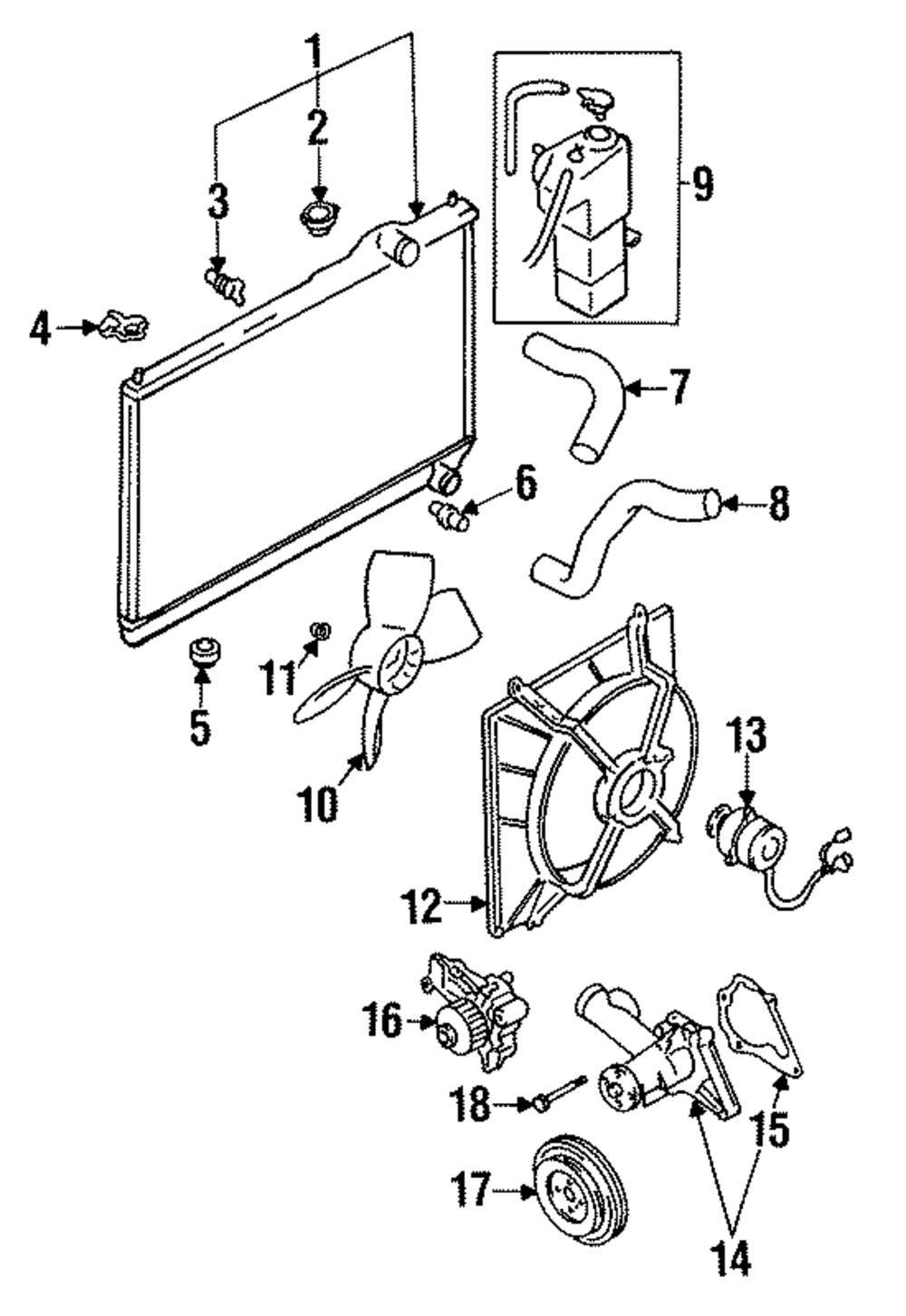 1
2
3
4
9
7
6
8
11
5
10
13
12
16
18
15
17
14