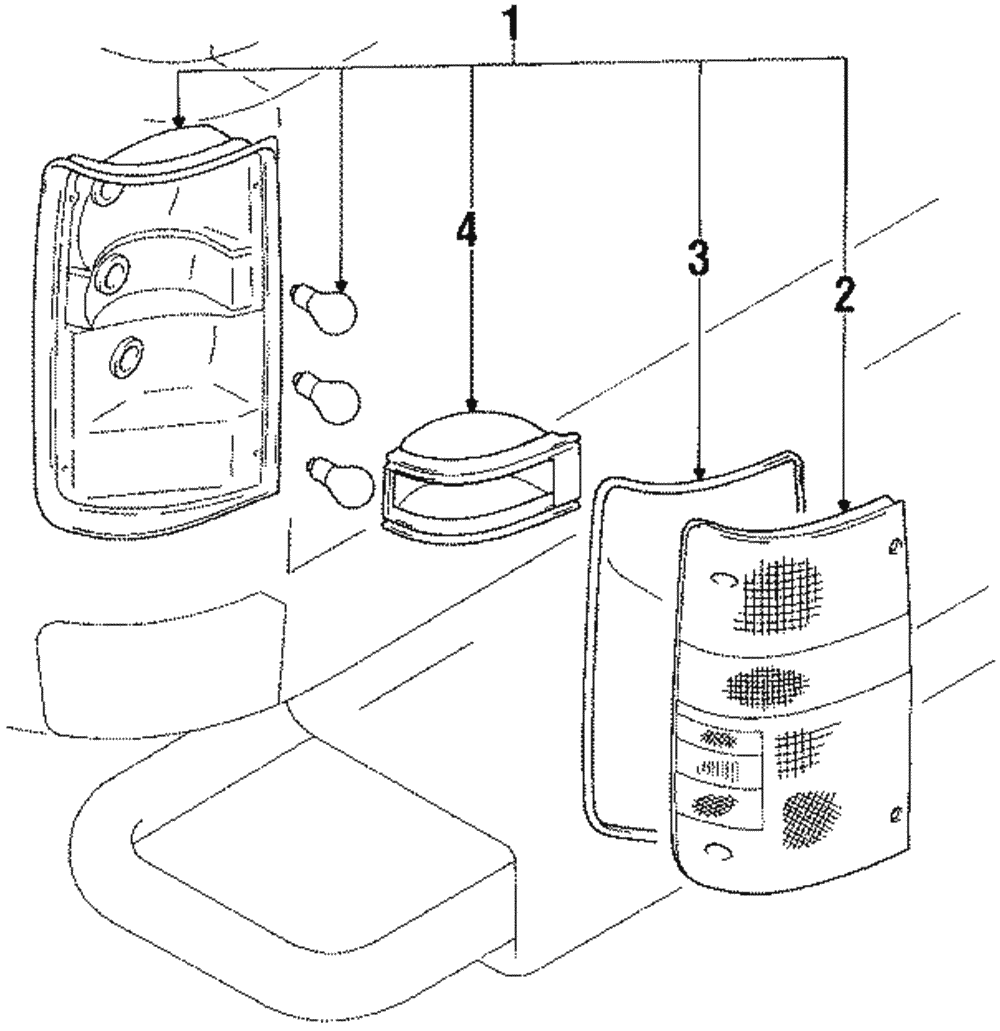 1
4
3
2