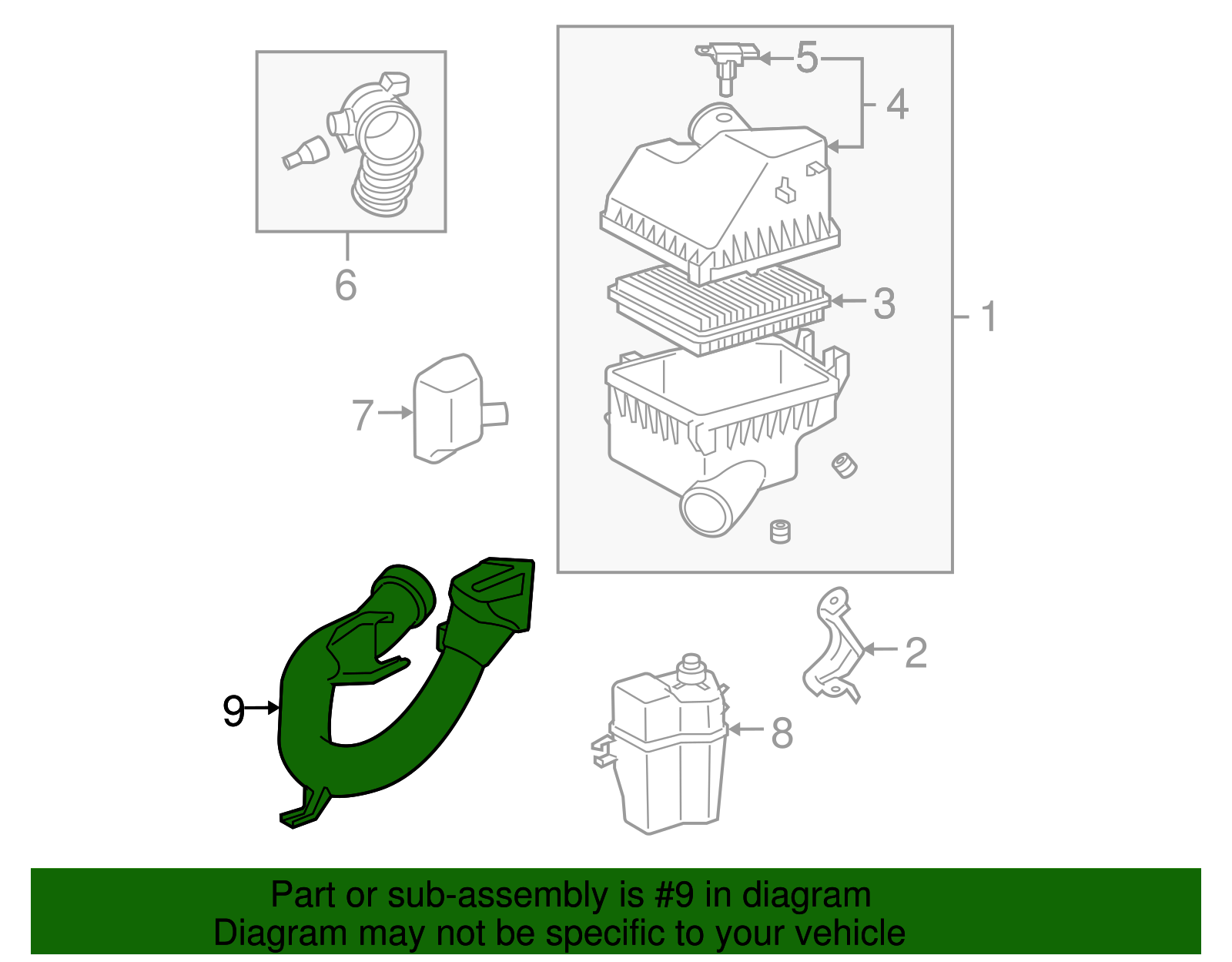 5
4
6
3
1
7
2
9
8

Part or sub-assembly is #9 in diagram
Diagram may not be specific to your vehicle