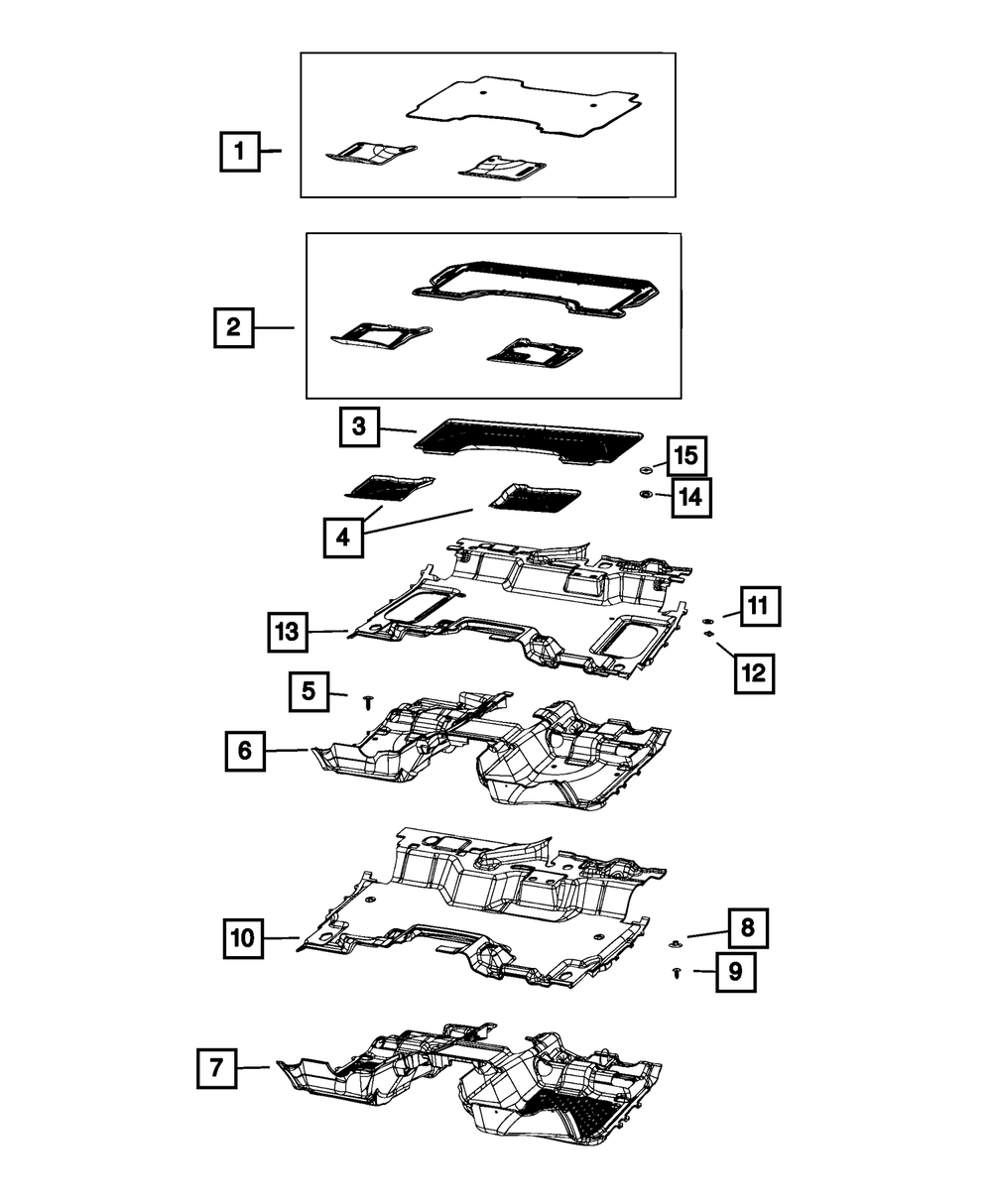 1
2
3
15
14
4
13
11
12
5
6
10
8
9
7