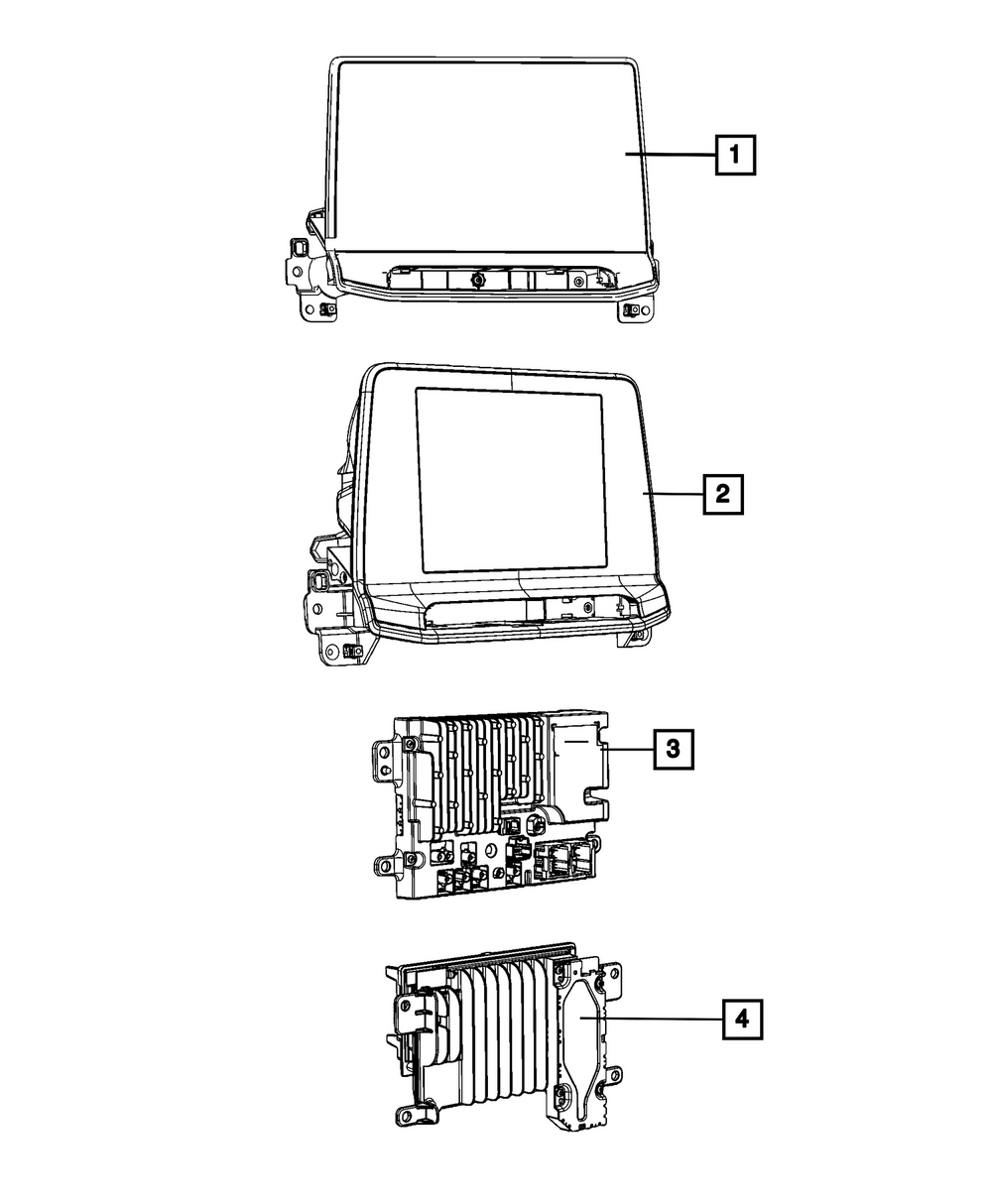 1
2
3
4