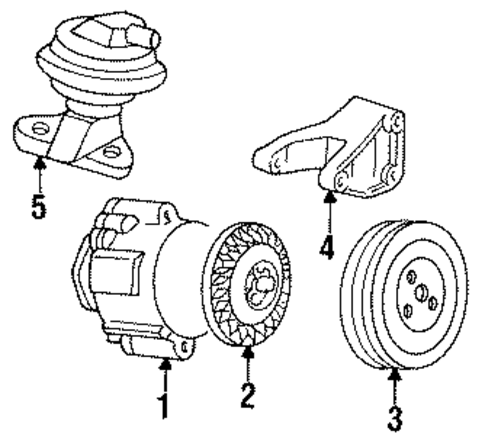 5
4
1
2
3