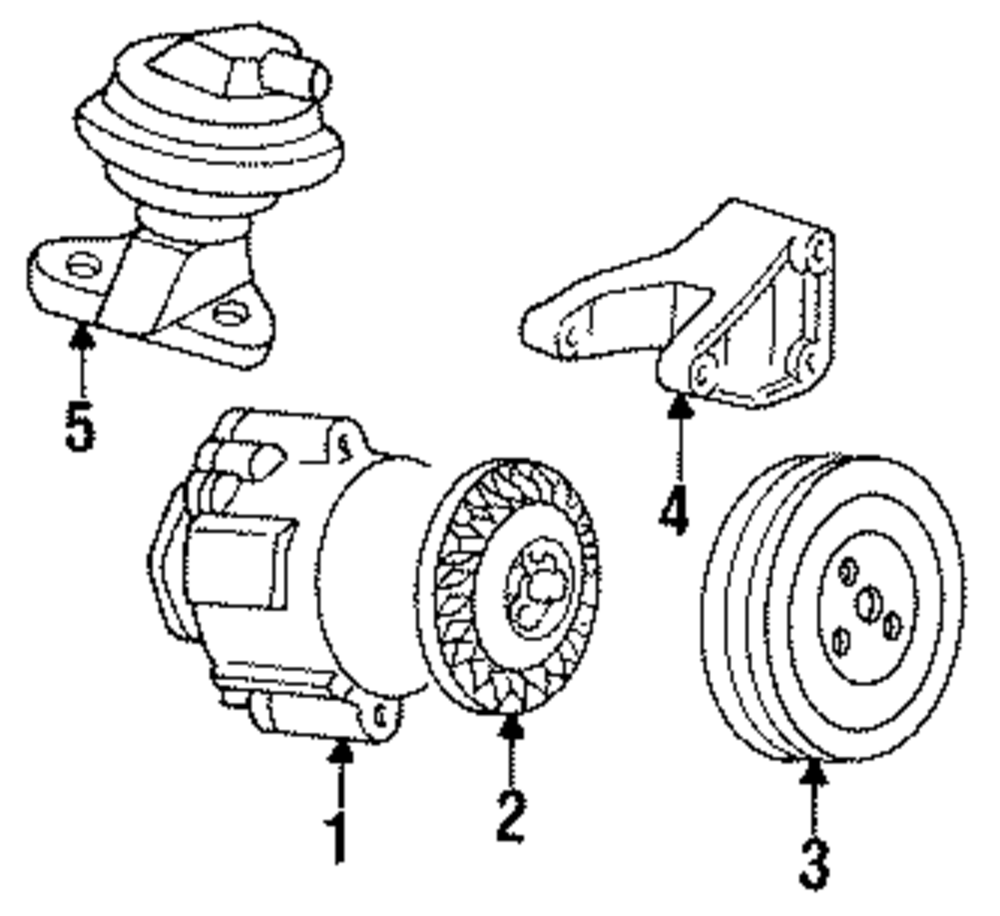 5
4
1
2
3