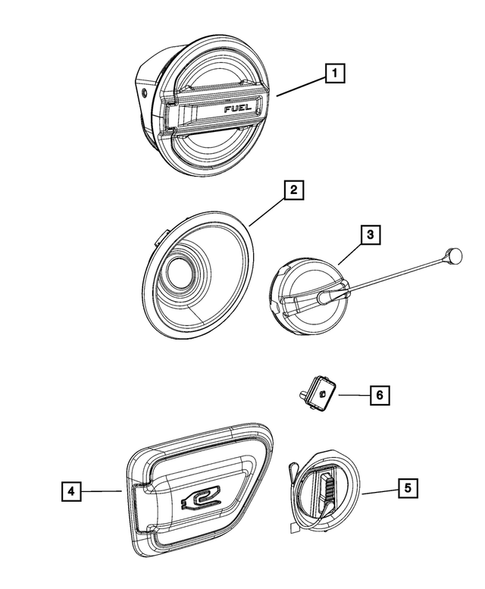 FUEL
1
2
3
6
4
5