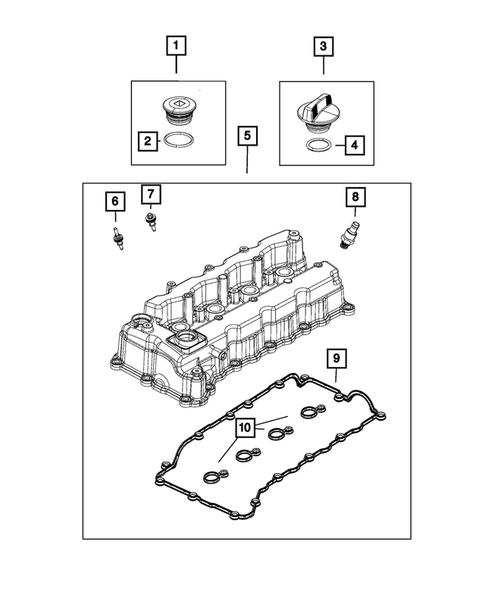 1
3
2
4
5
6
7
8
9
10