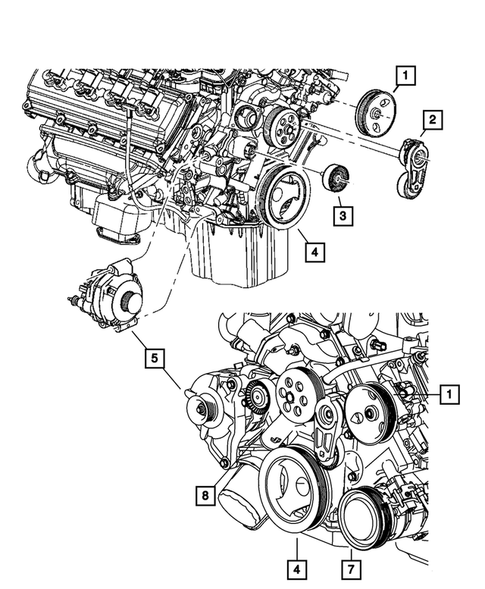 1
2
3
4
5
1
8
4
7