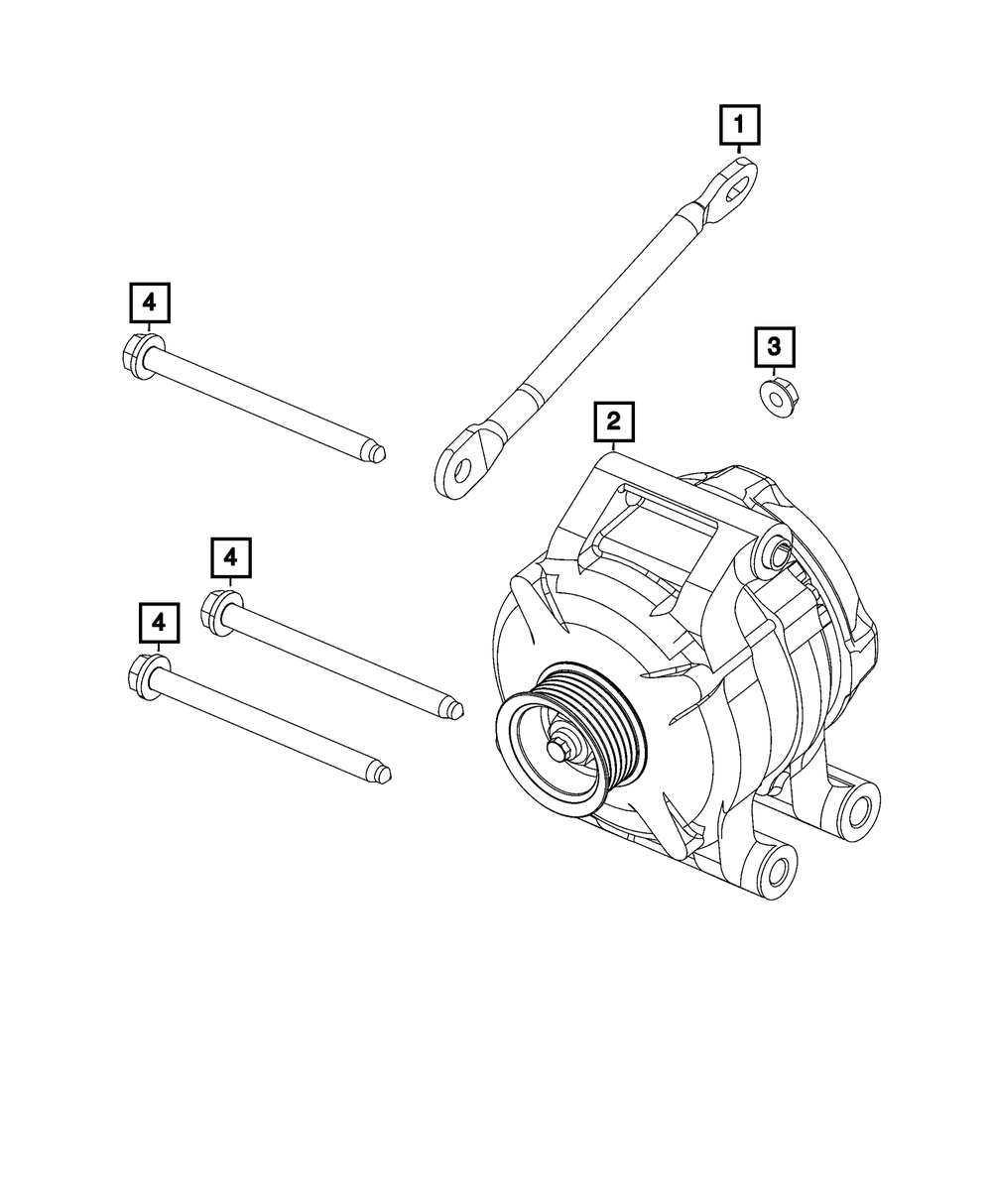 1
4
3
2
4
4