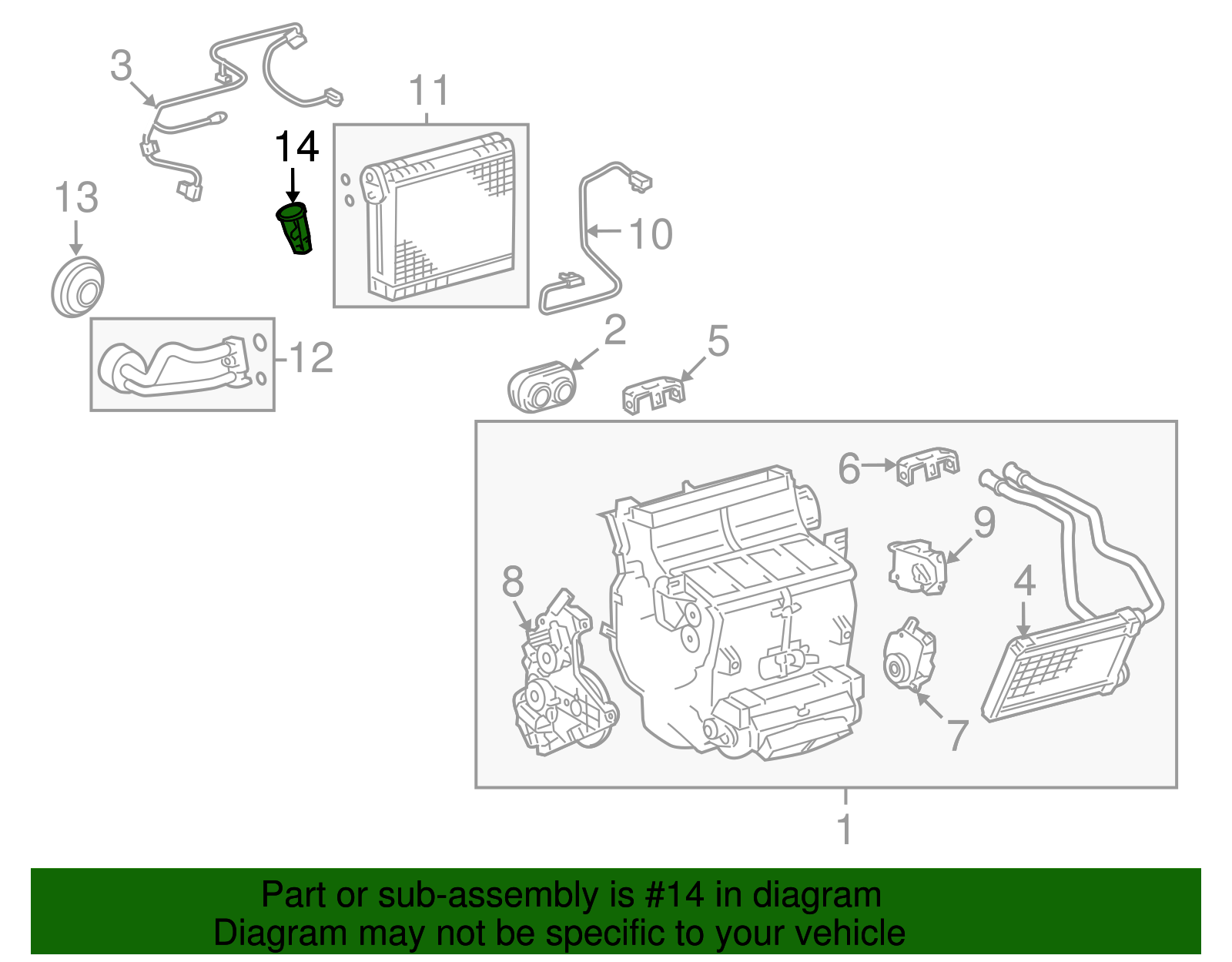 3
11
14
13
10
12
2
5
6
9
8
4
7
1

Part or sub-assembly is #14 in diagram
Diagram may not be specific to your vehicle