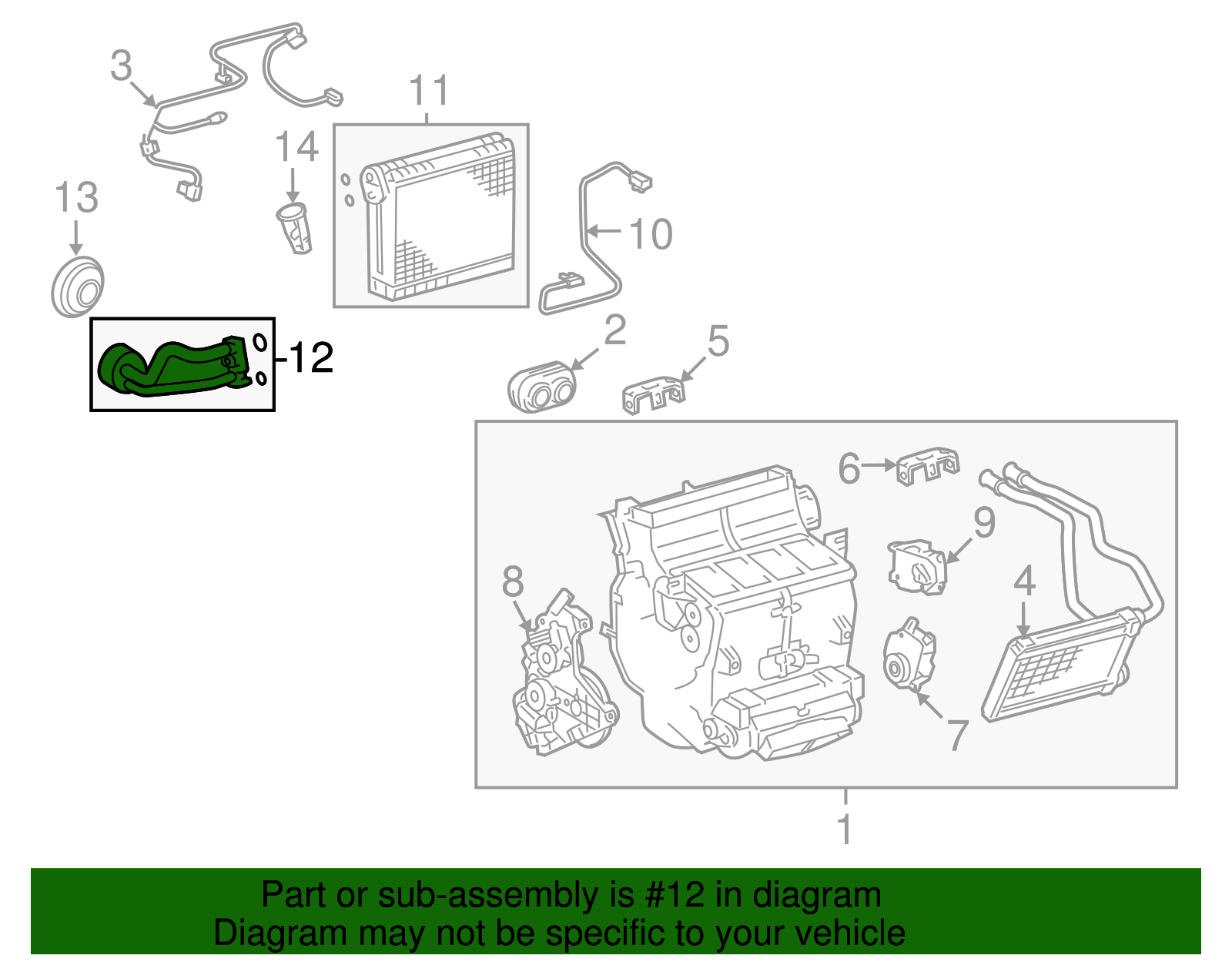 3
11
14
13
10
12
2
5
6
9
8
4
7
1

Part or sub-assembly is #12 in diagram
Diagram may not be specific to your vehicle