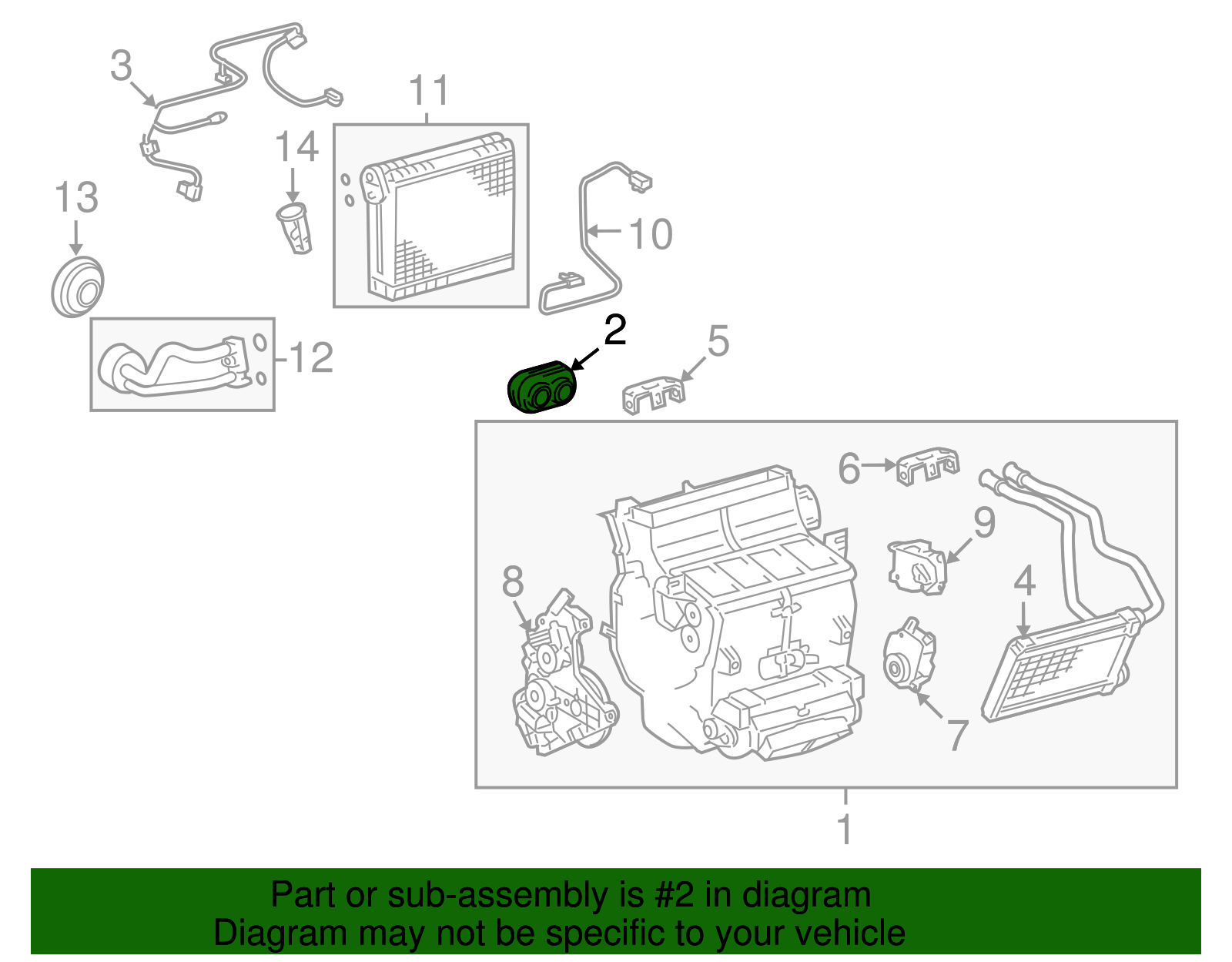 3
11
14
13
10
12
2
5
6
9
8
4
7
1

Part or sub-assembly is #2 in diagram
Diagram may not be specific to your vehicle