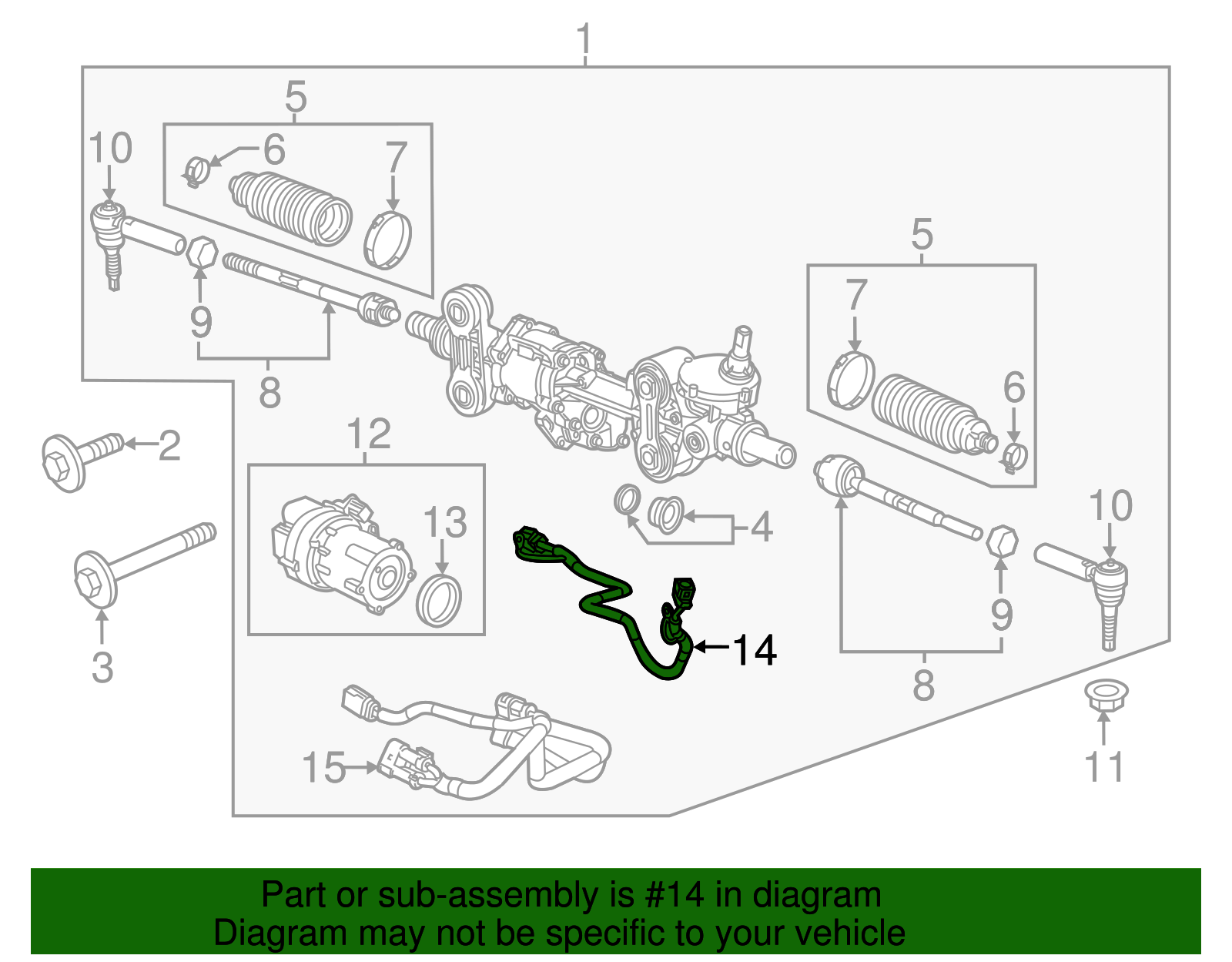 1
5
10
6
7
9
8
5
7
6
2
12
13
4
10
3
14
9
8
15
11

Part or sub-assembly is #14 in diagram
Diagram may not be specific to your vehicle