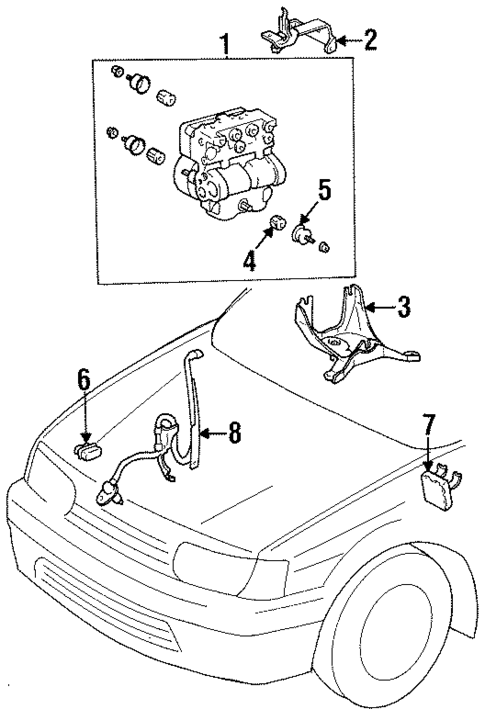 1
2
5
4
3
6
8
7