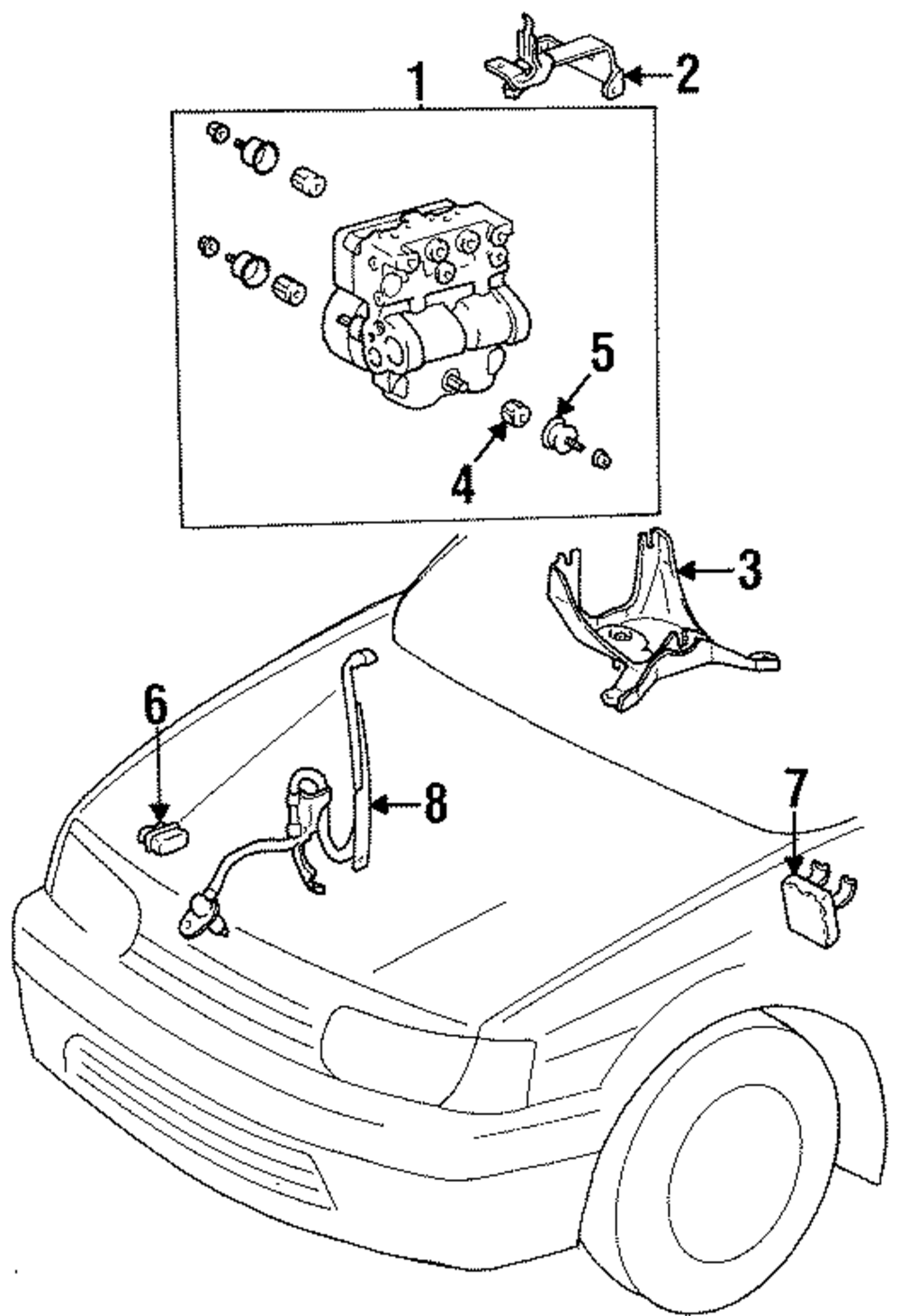 1
2
5
4
3
6
8
7