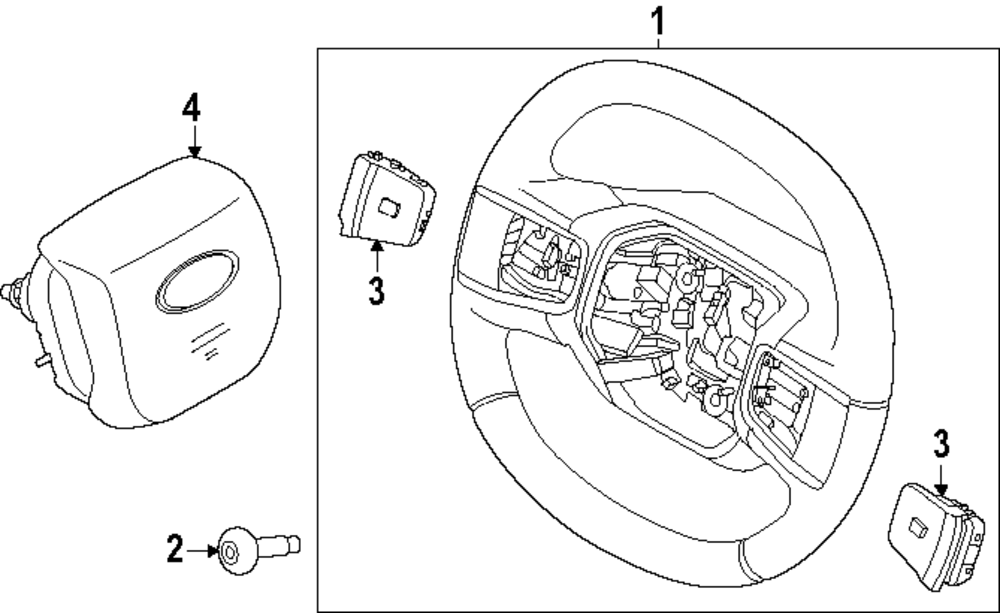 1
4
3
3
2