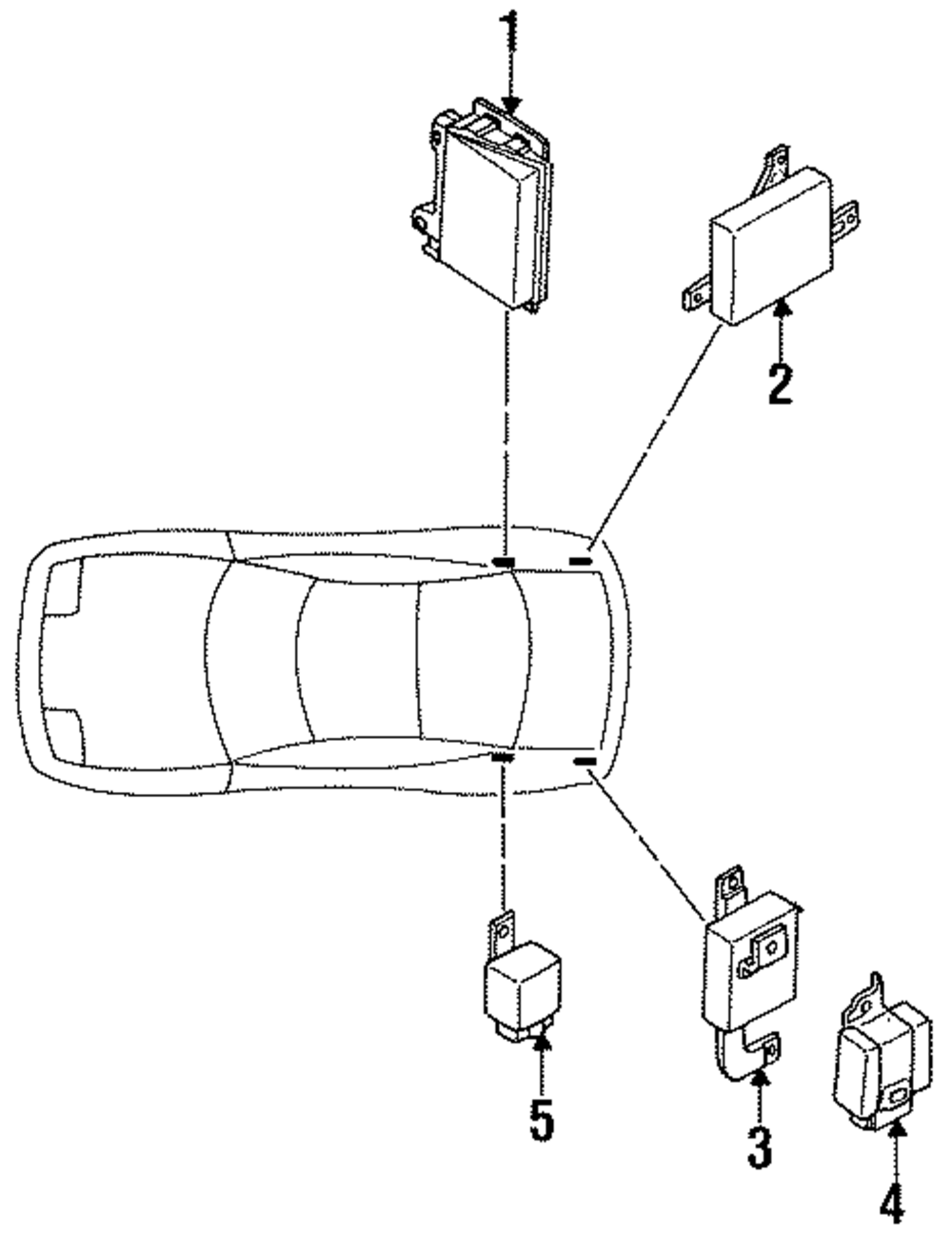 1
2
5
3
4