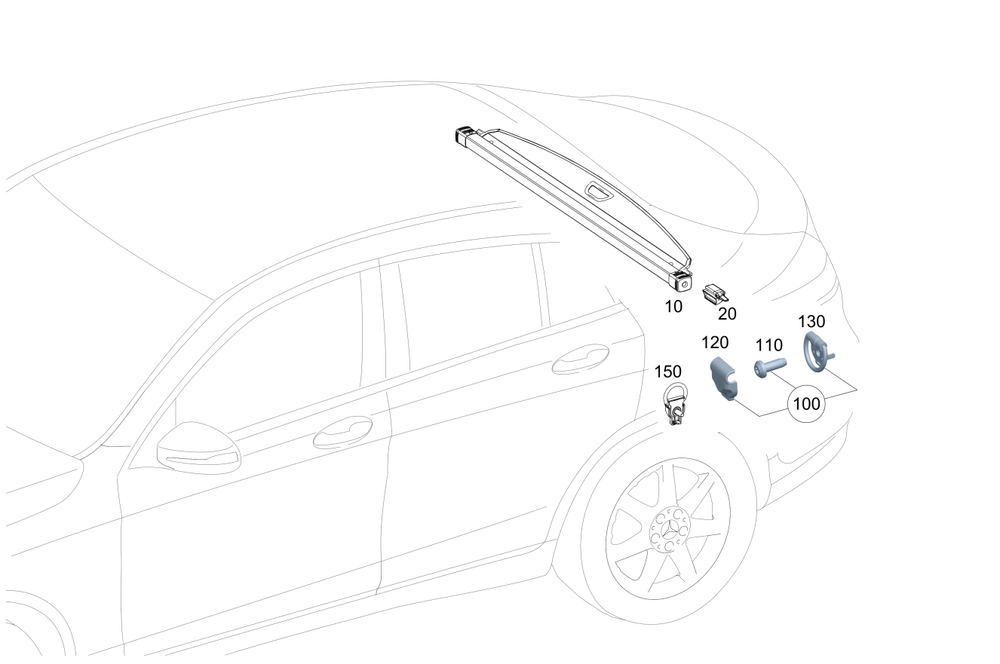 10
20
130
120
110
150
100