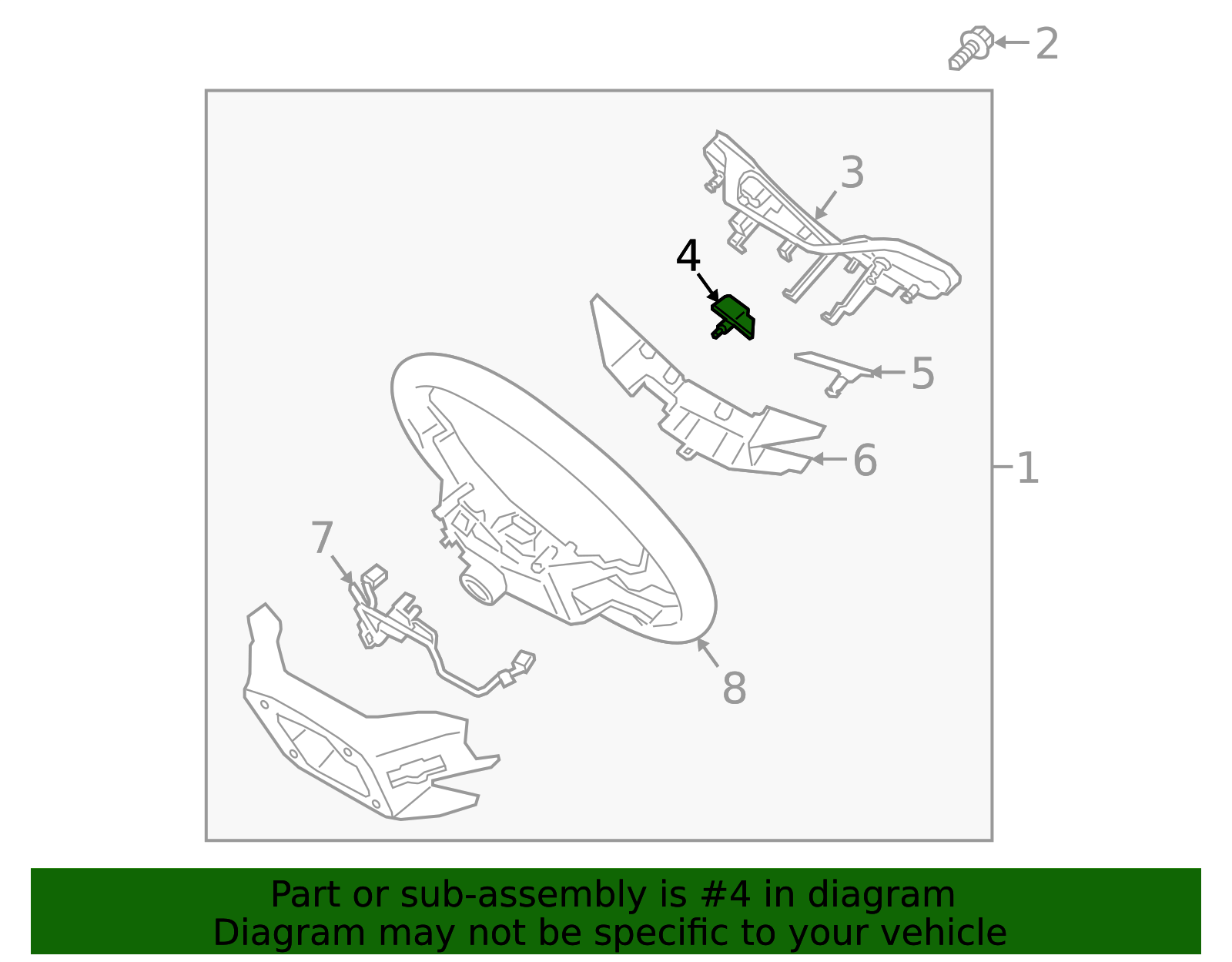 2
3
4
5
6
1
7
8

Part or sub-assembly is #4 in diagram
Diagram may not be specific to your vehicle