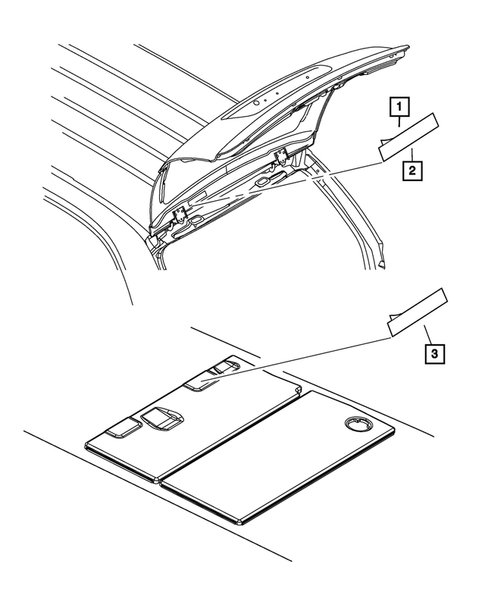 1
2
3