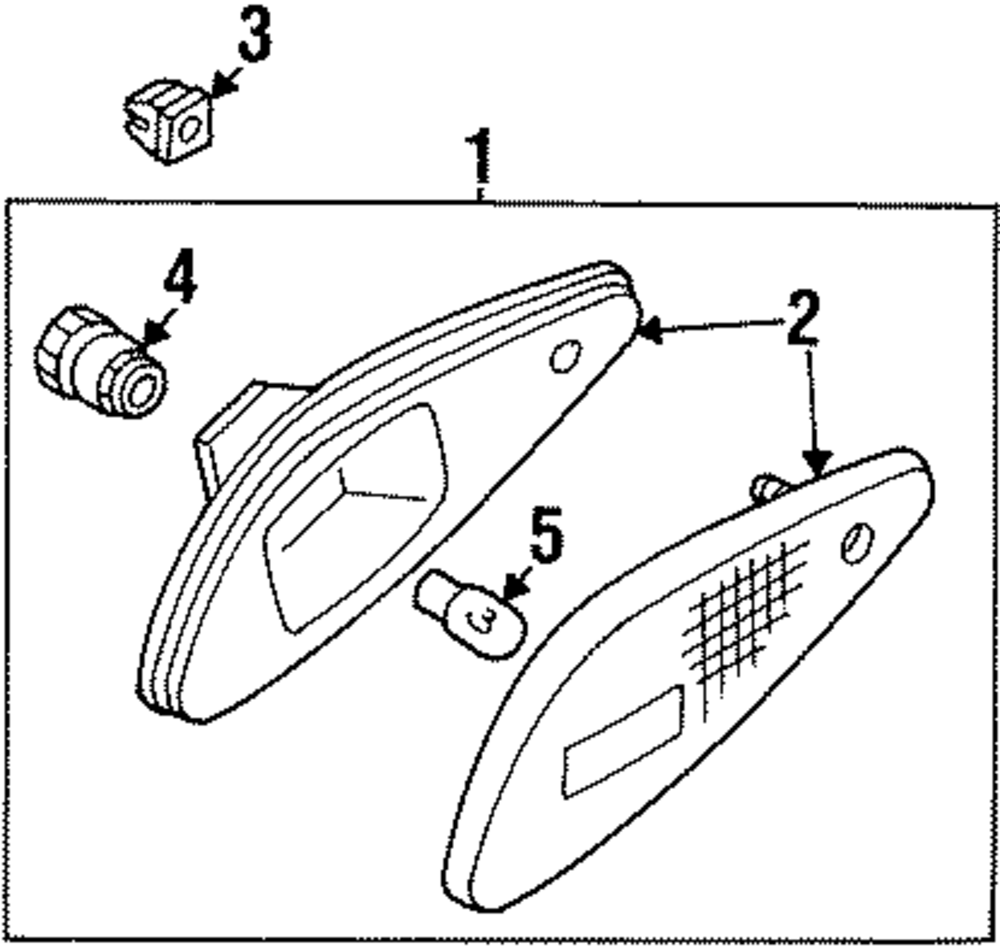 3
1
4
2
5