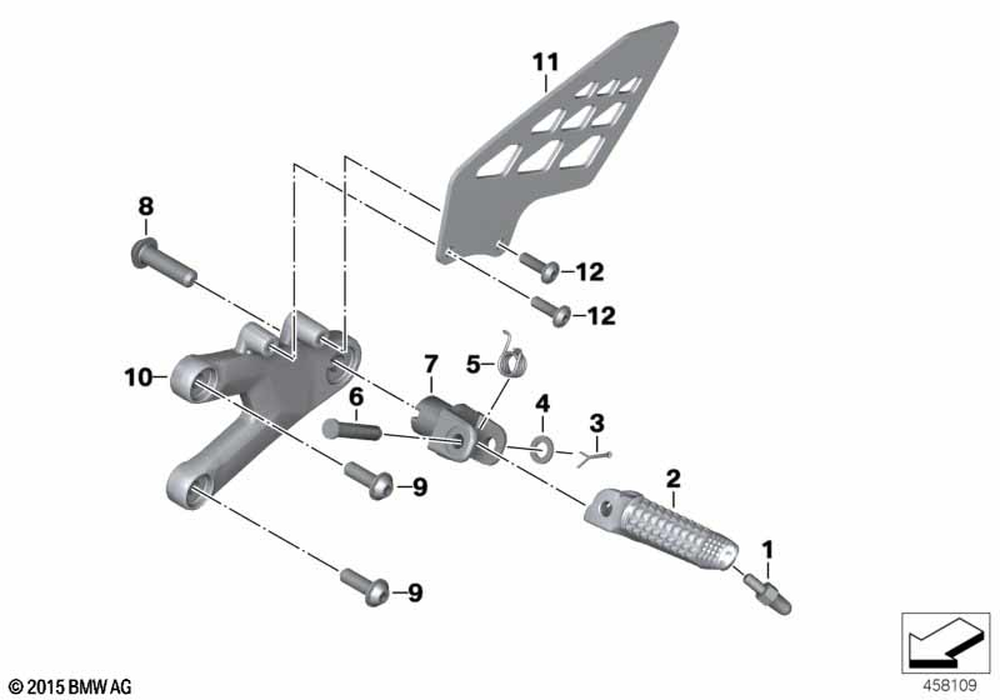 11
8
12
12
10
7
5
6
4
3
9
2
1
9
© 2015 BMW AG
458109