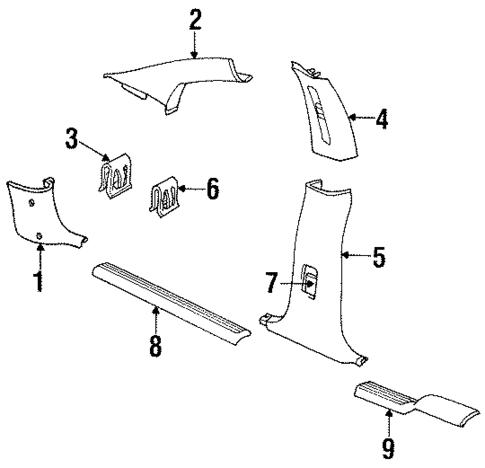 2
4
3
6
1
5
7
8
9