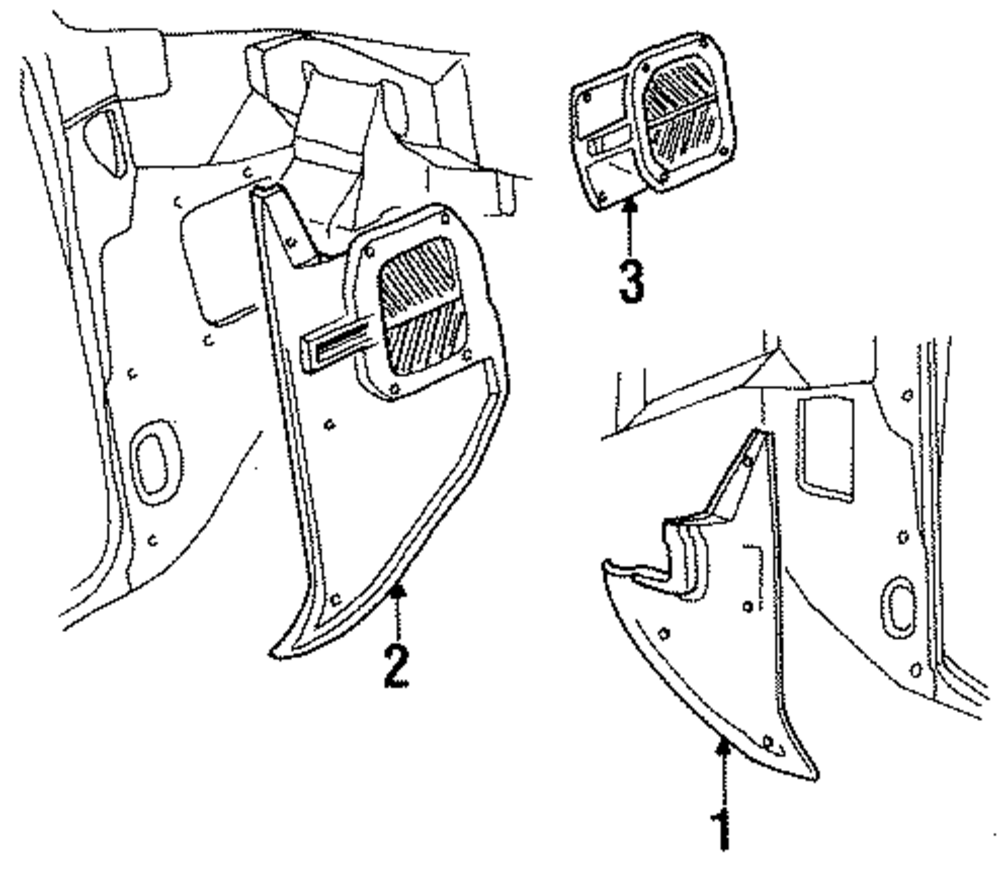 3
2
1