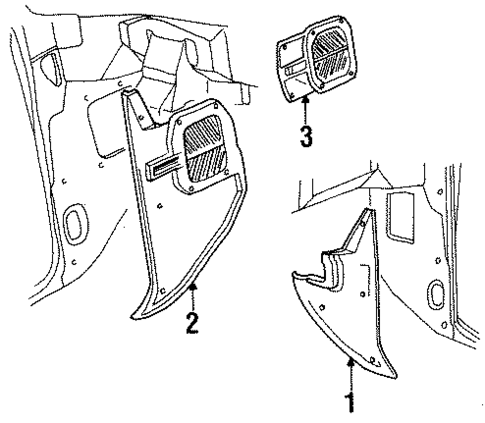 3
2
1