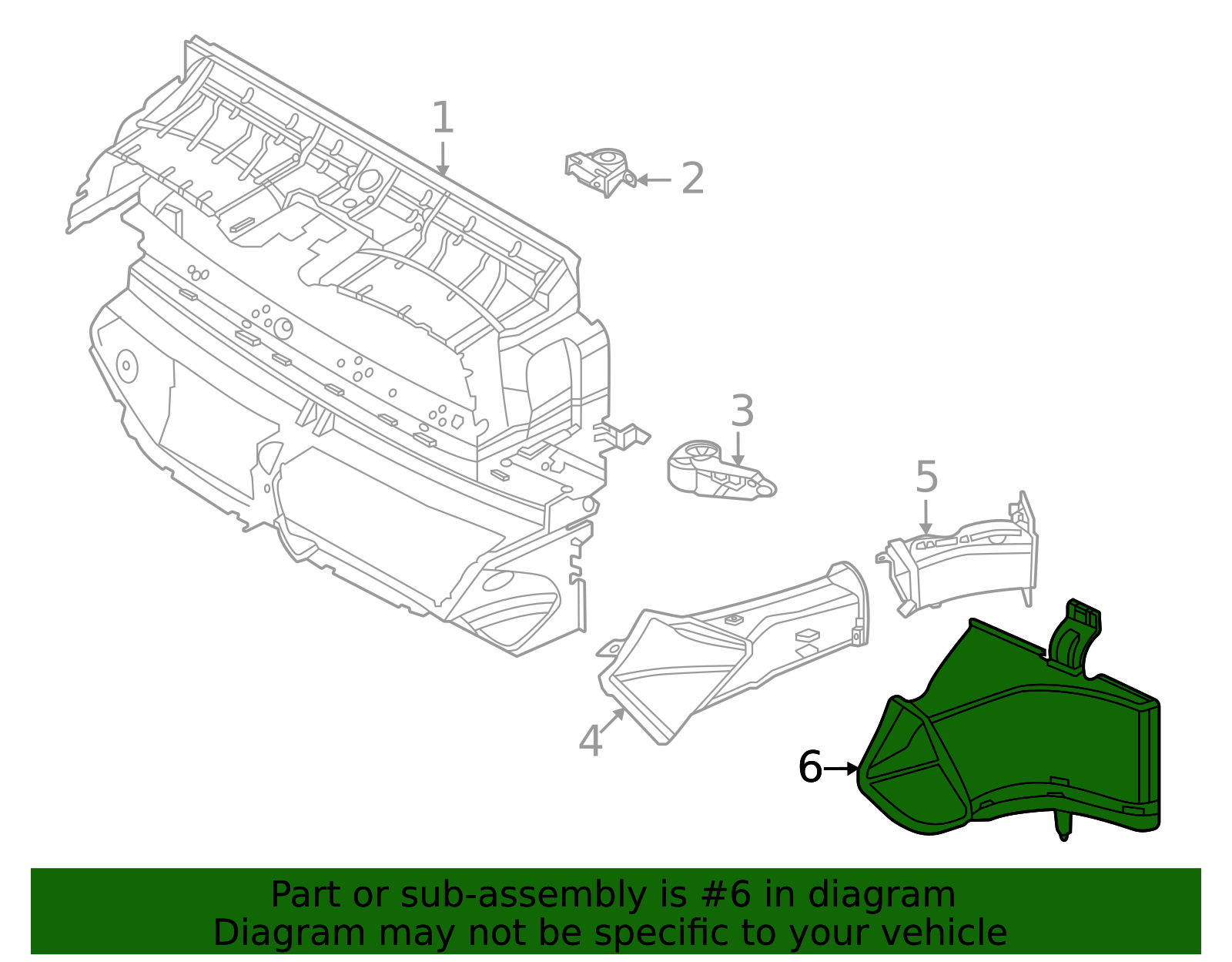 1
2
3
5
4
6

Part or sub-assembly is #6 in diagram
Diagram may not be specific to your vehicle