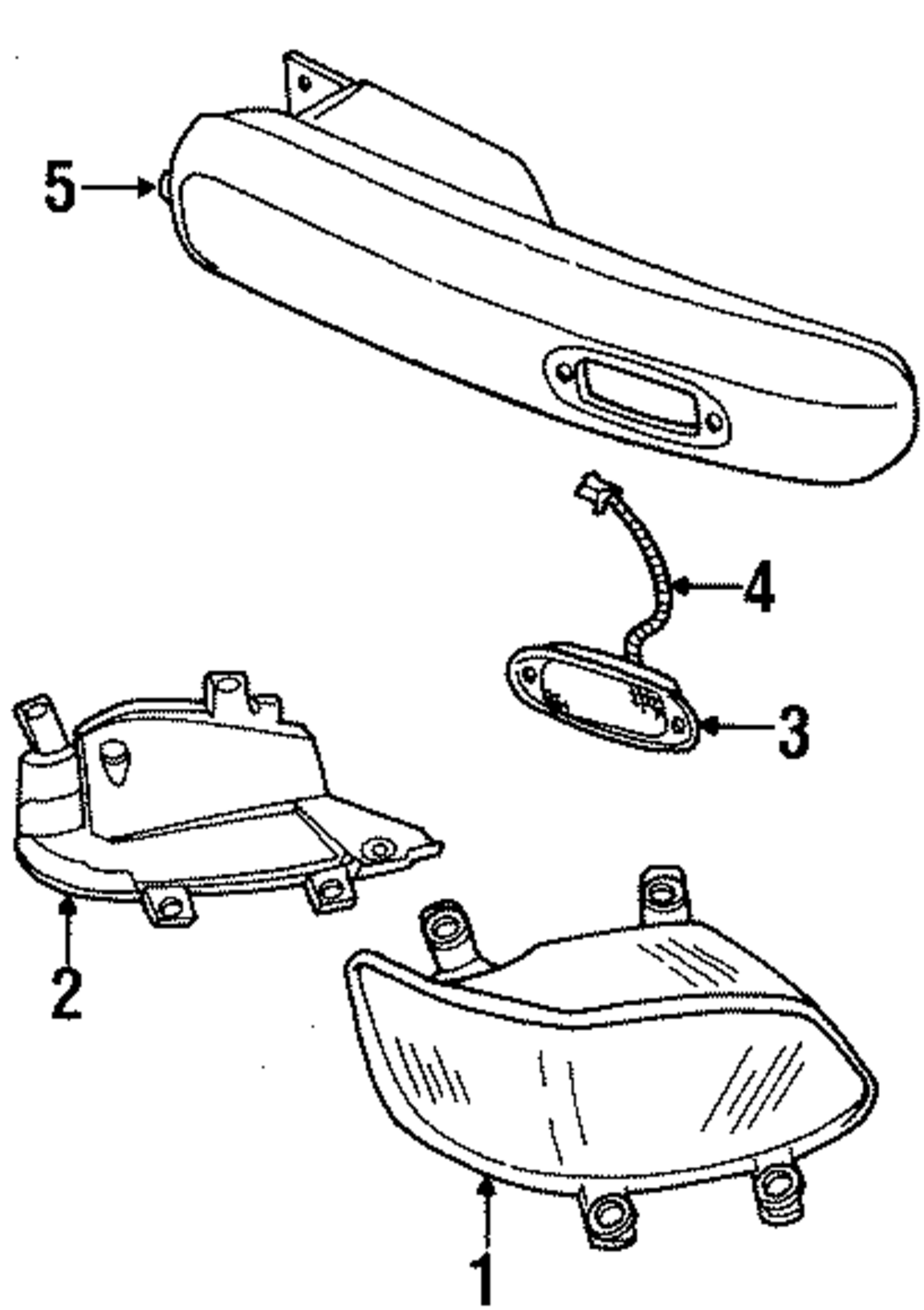 5
4
3
2
1