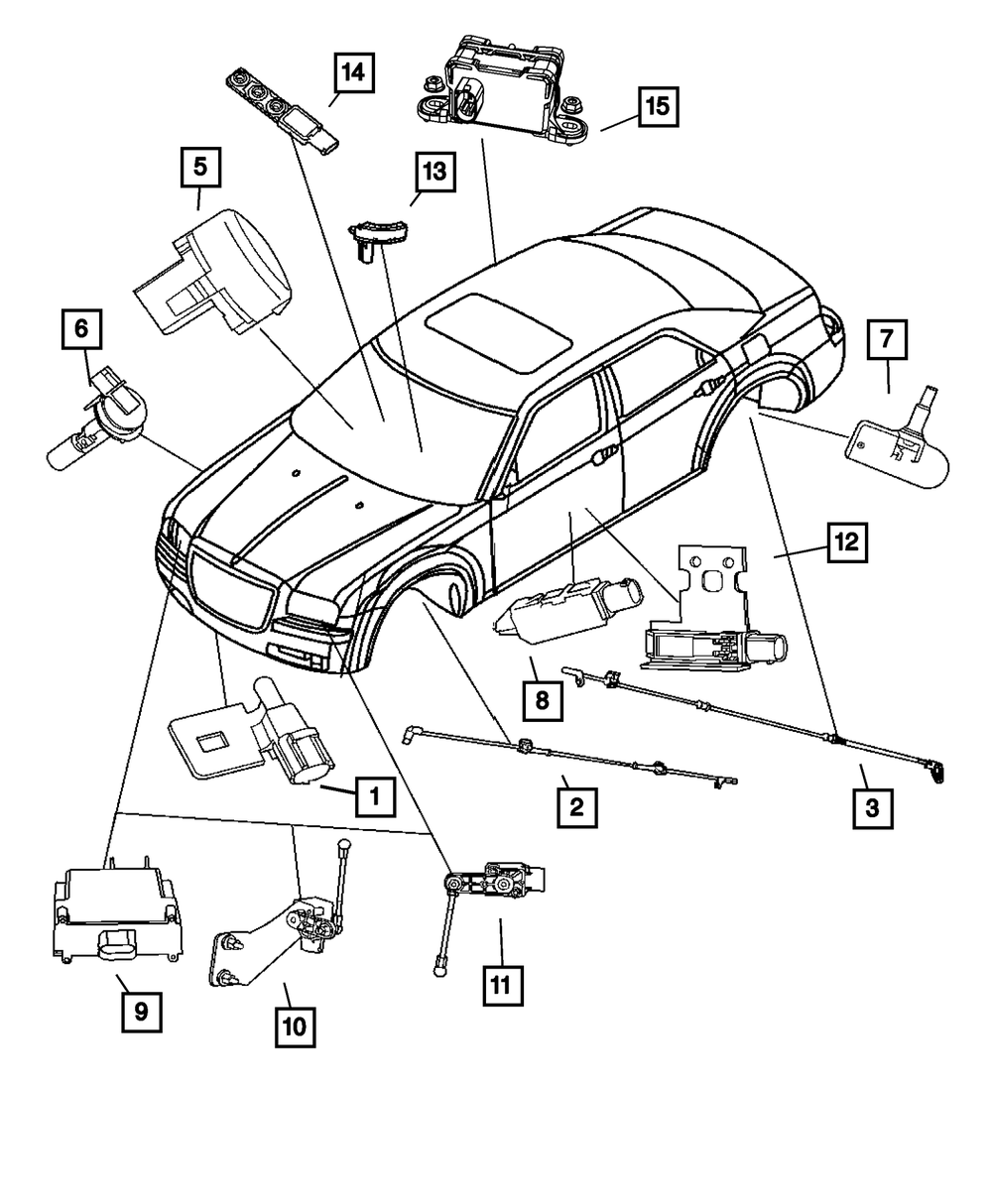 14
15
5
13
6
7
12
8
1
2
3
9
10
11