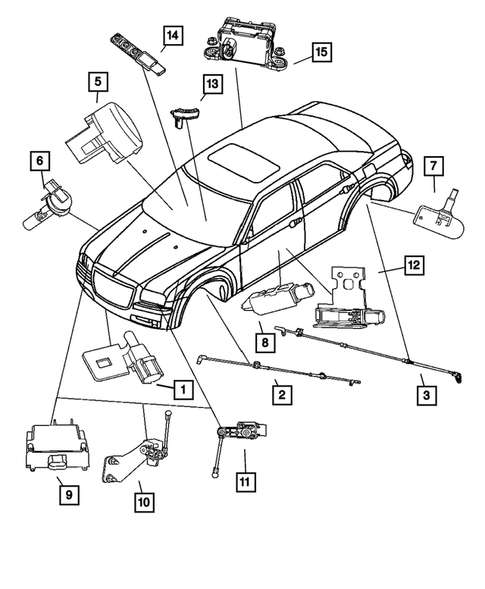 14
15
5
13
6
7
12
8
1
2
3
9
10
11