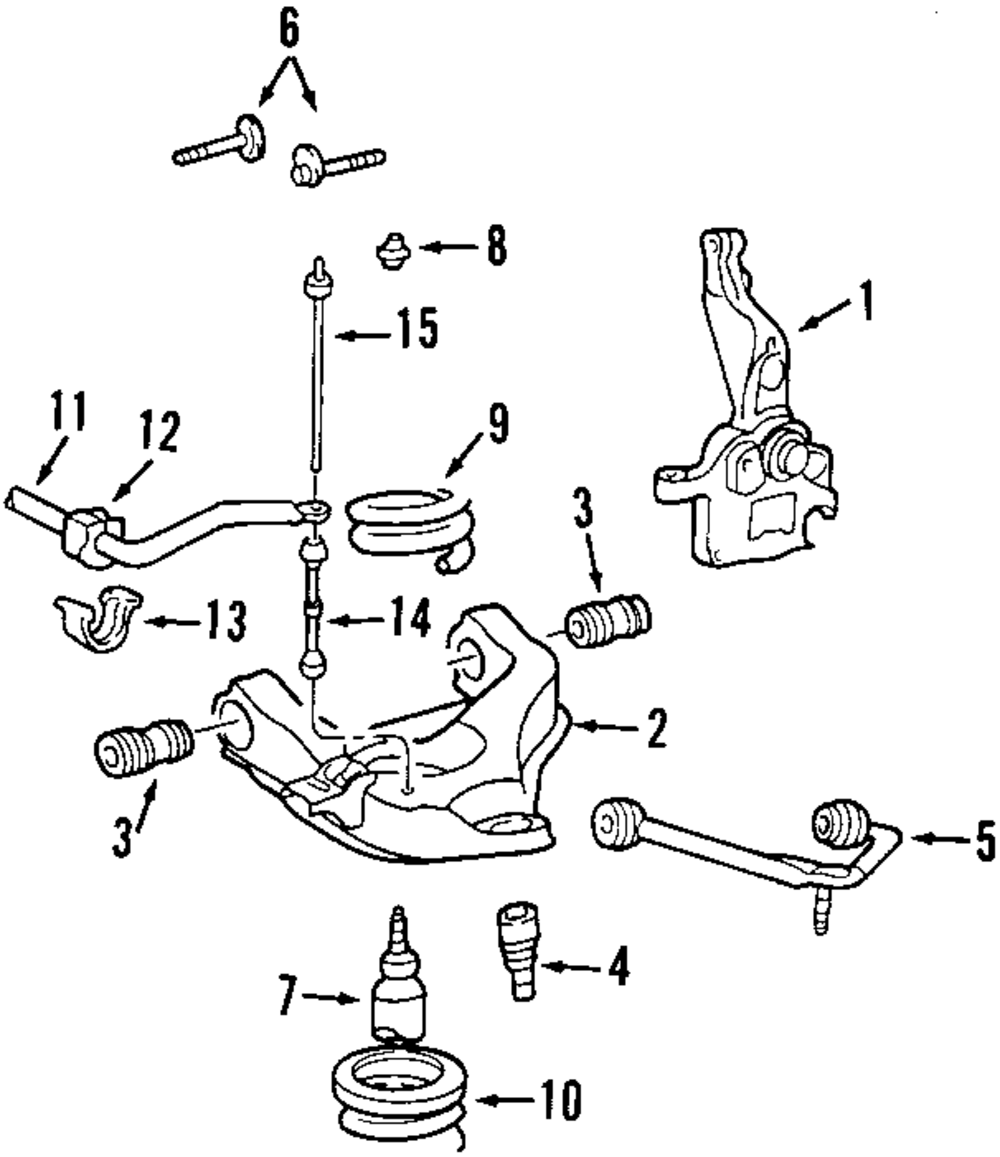 6
8
1
15
11
12
9
3
13
14
2
3
5
4
7
10