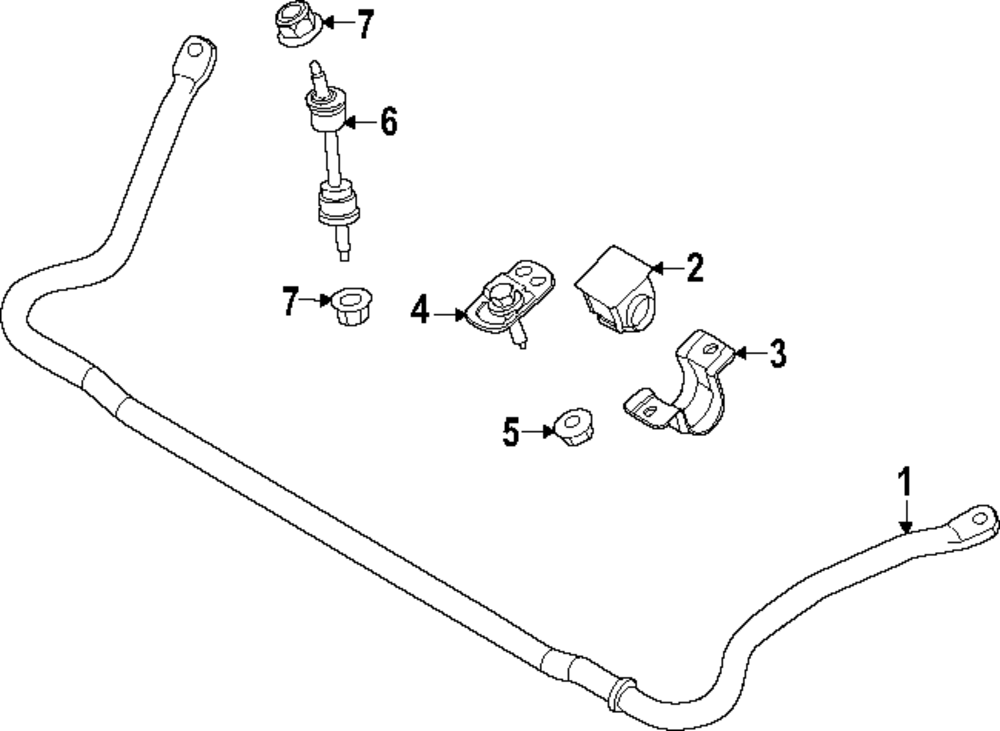 7
6
2
7
4
3
5
1