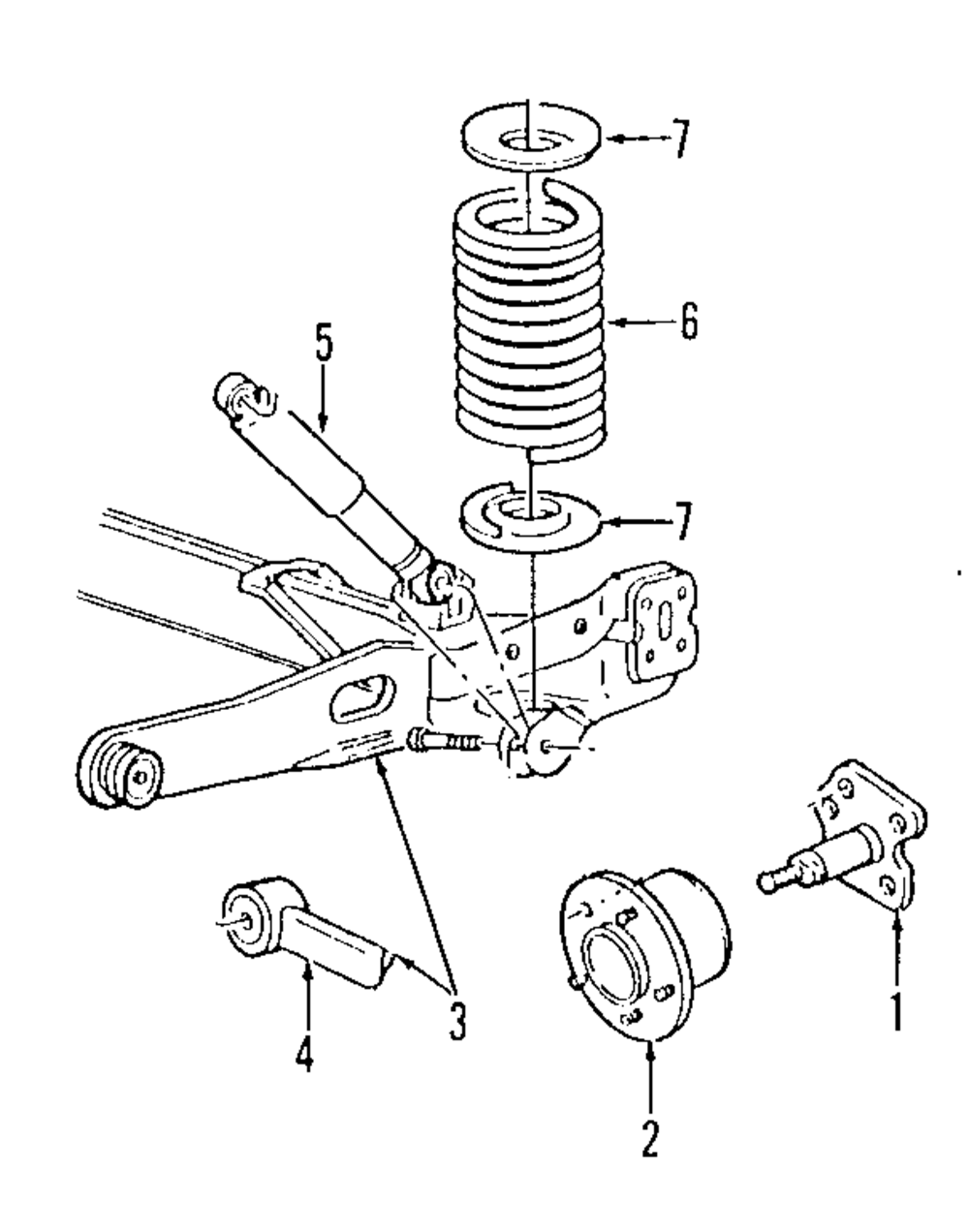 7
6
5
7
3
4
2
1