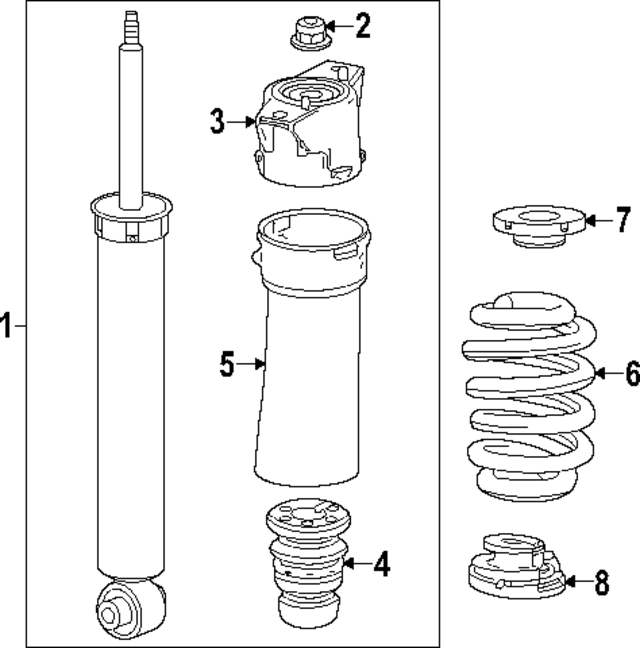 2
3
7
1
5
6
4
8