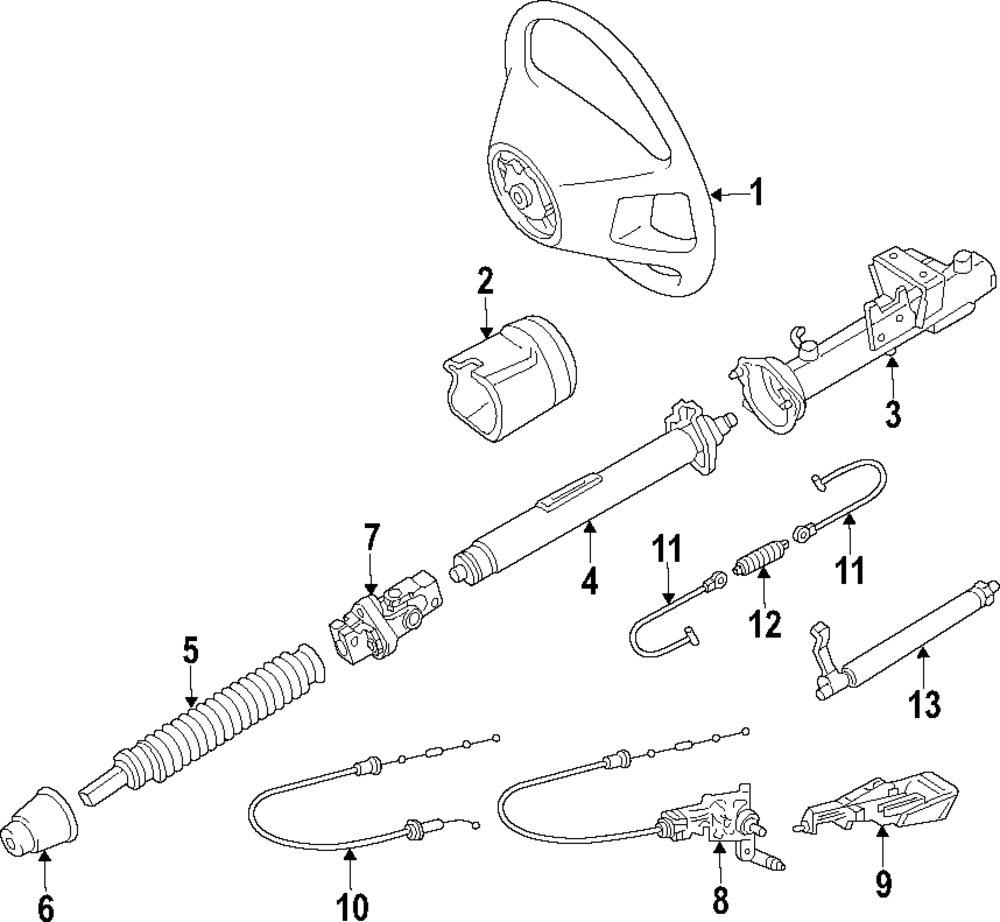 1
2
3
7
4
11
11
12
5
13
6
10
8
9