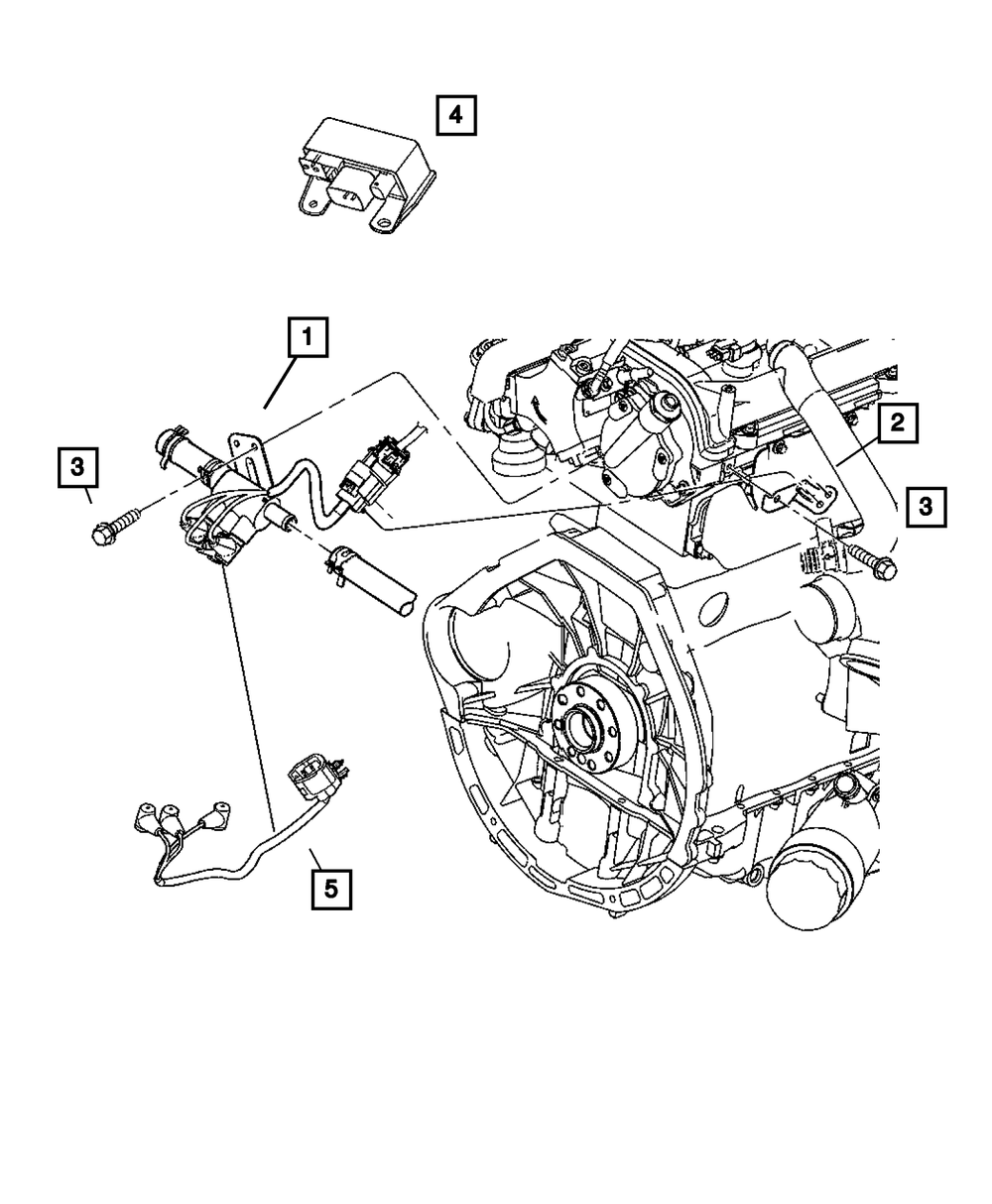 4
1
2
3
3
5