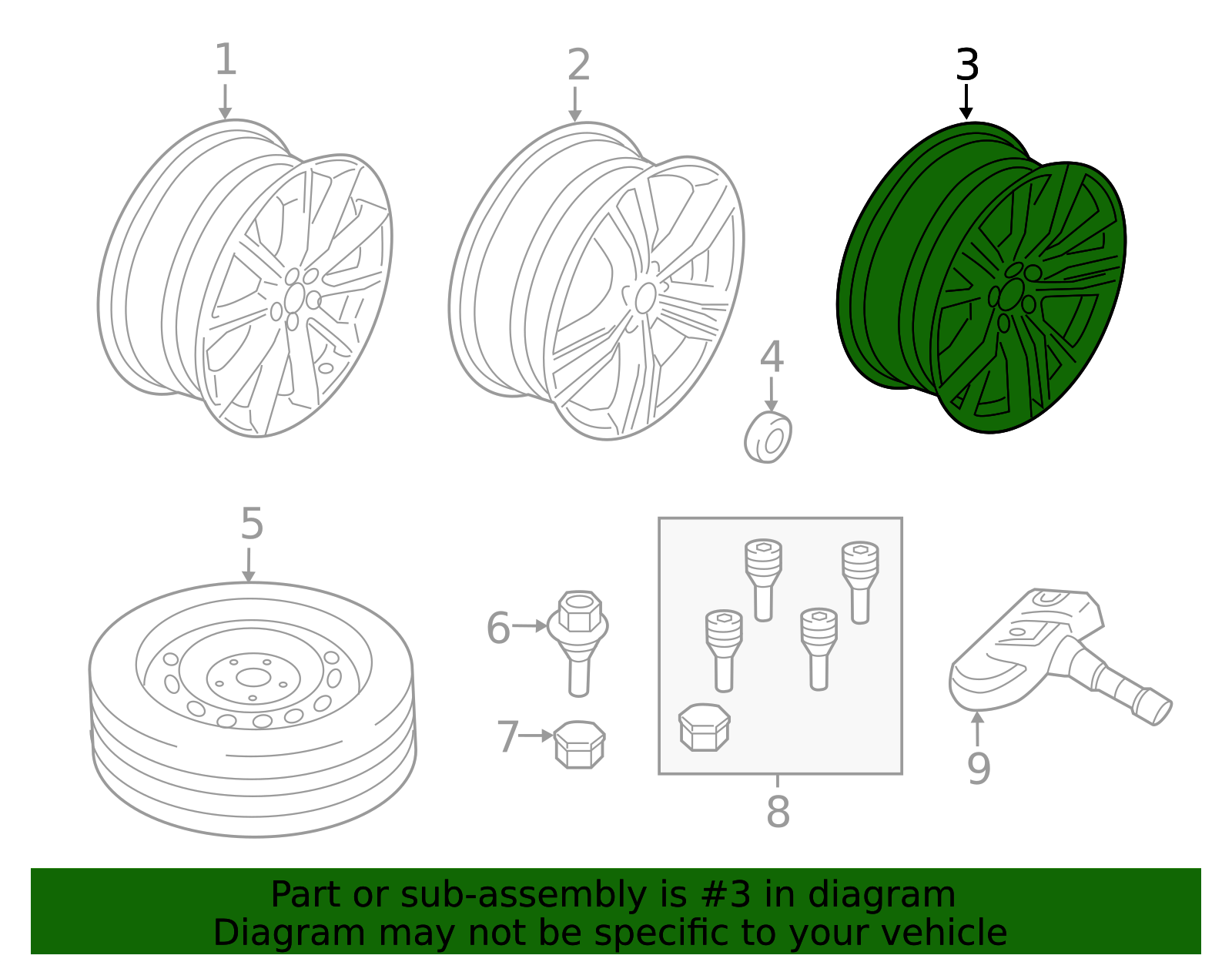 1
2
3
4
5
6
7
8
9

Part or sub-assembly is #3 in diagram
Diagram may not be specific to your vehicle