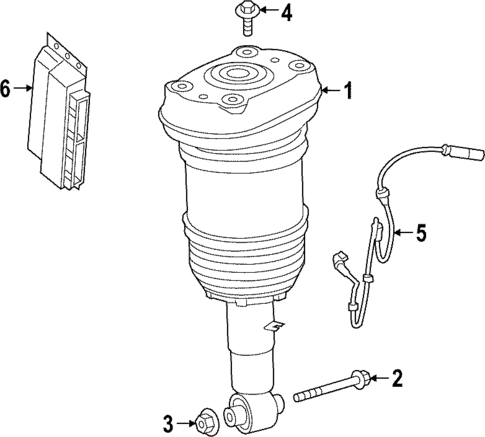 4
6
1
5
2
3