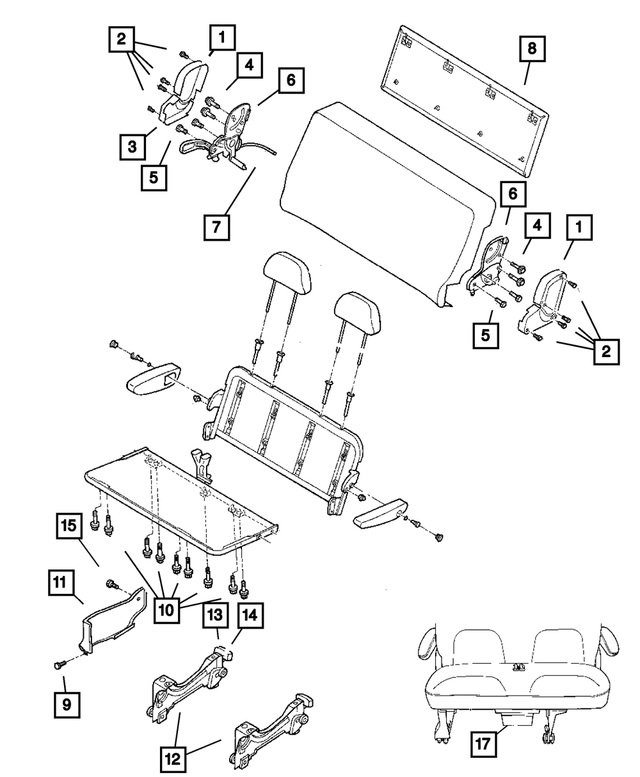 2
1
4
6
3
5
7
8
6
4
1
5
2
15
11
10
13
14
9
12
17