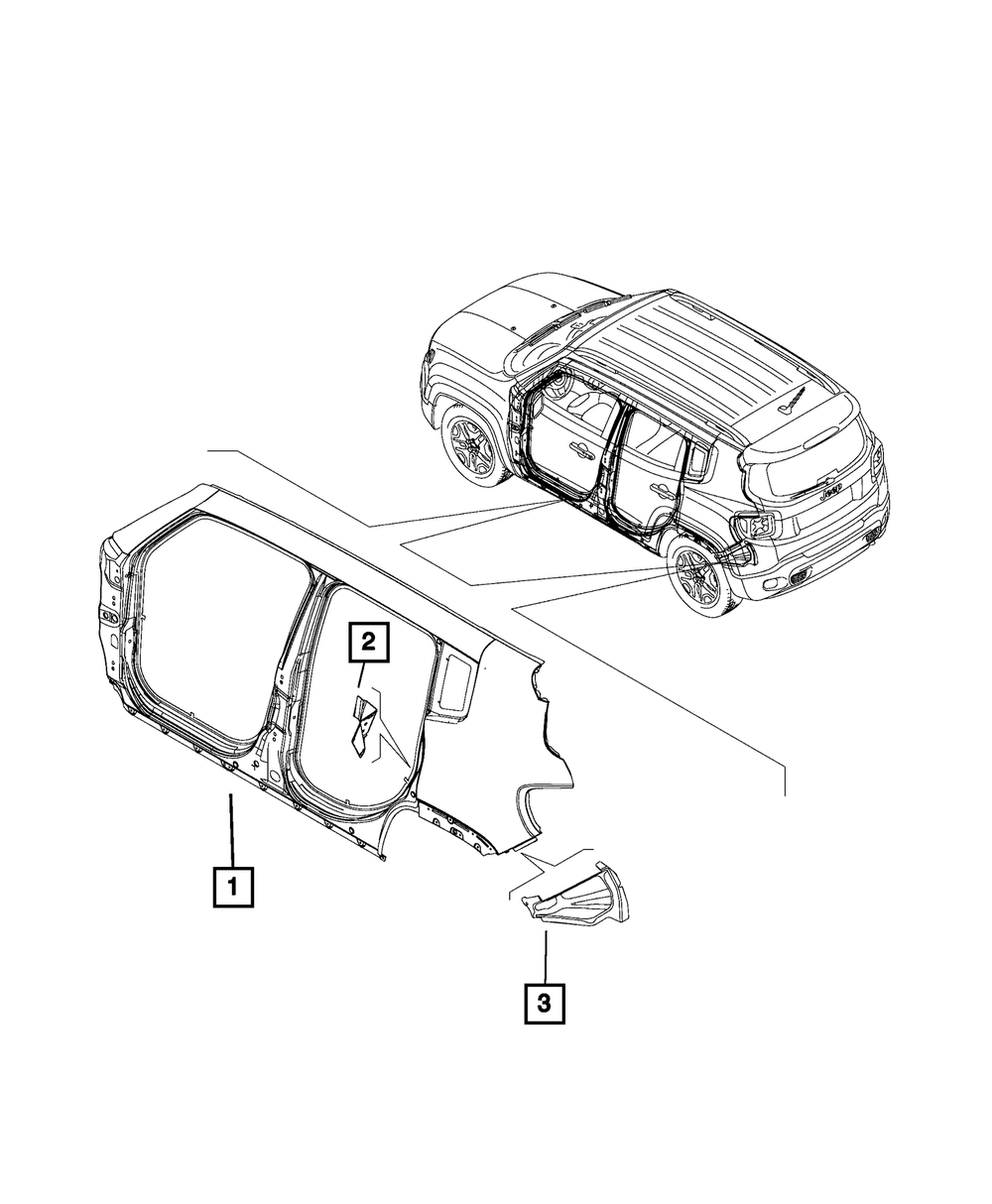 Jeep

2

1

3