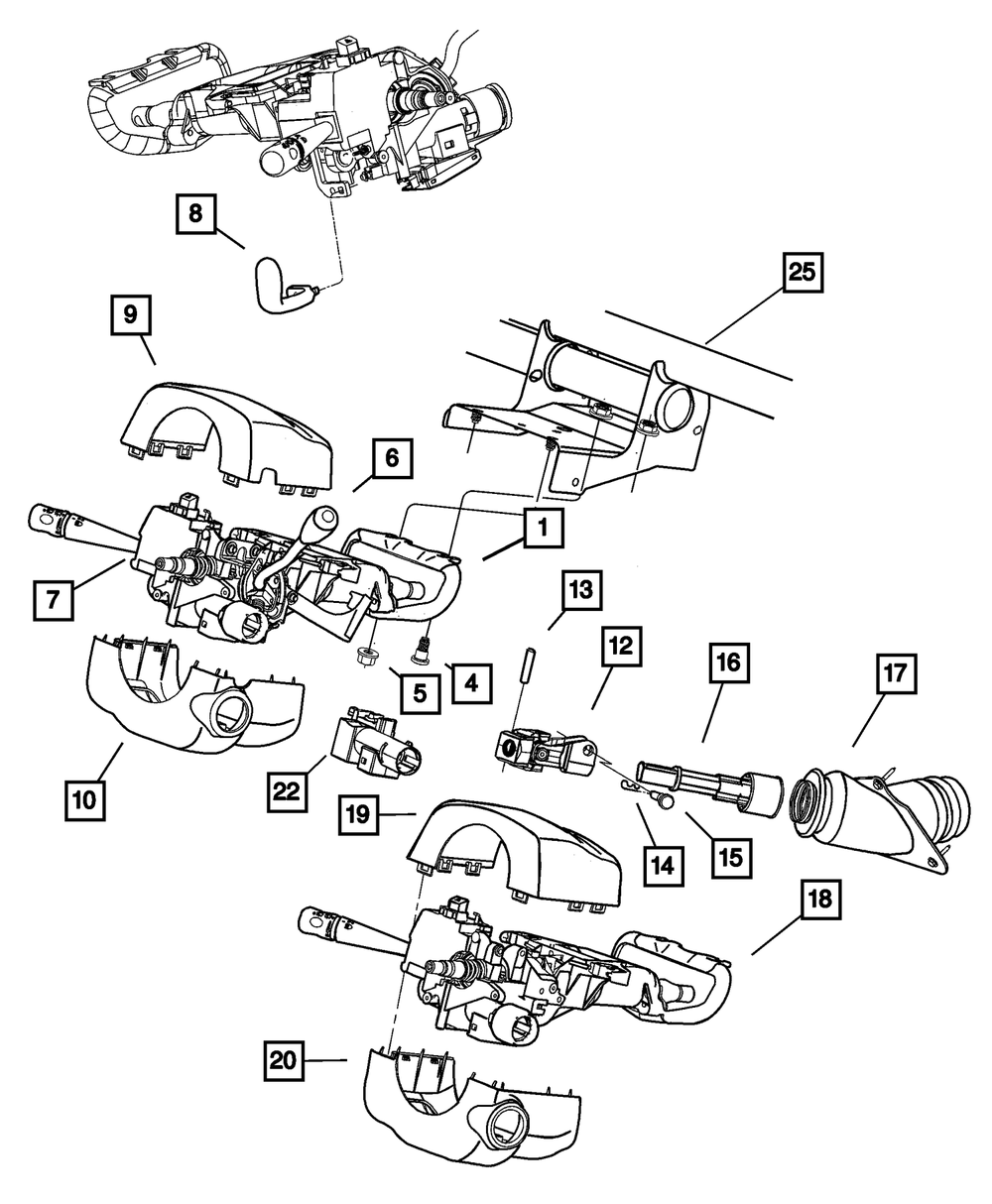 8
25
9
6
1
7
13
12
16
17
5
4
10
22
19
14
15
18
20