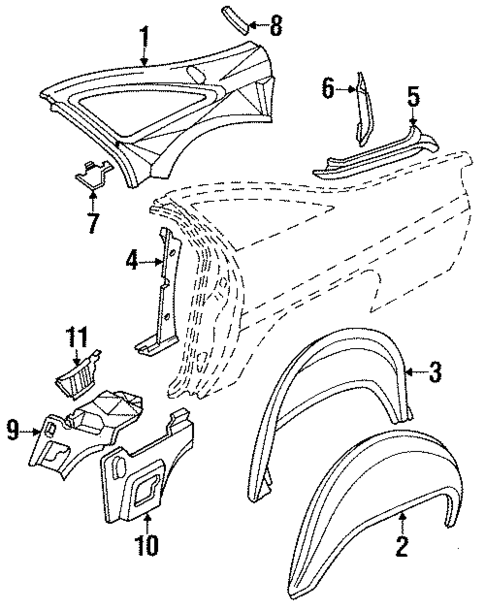 1
8
6
5
7
4
11
3
9
10
2