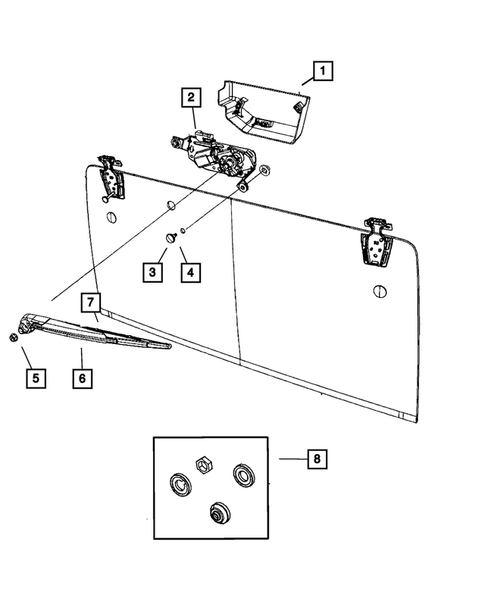 1
2
3
4
7
5
6
8