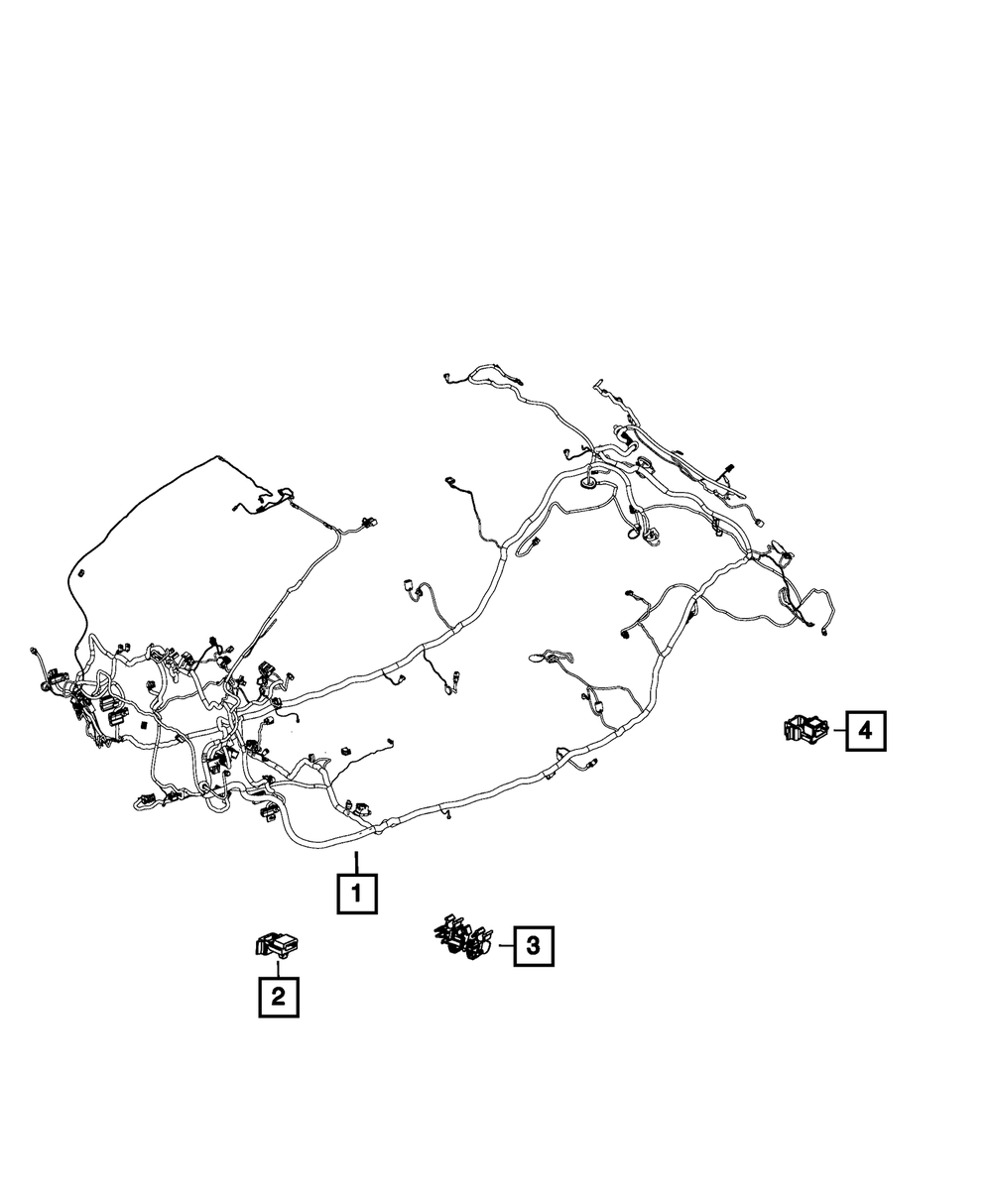 4
1
3
2